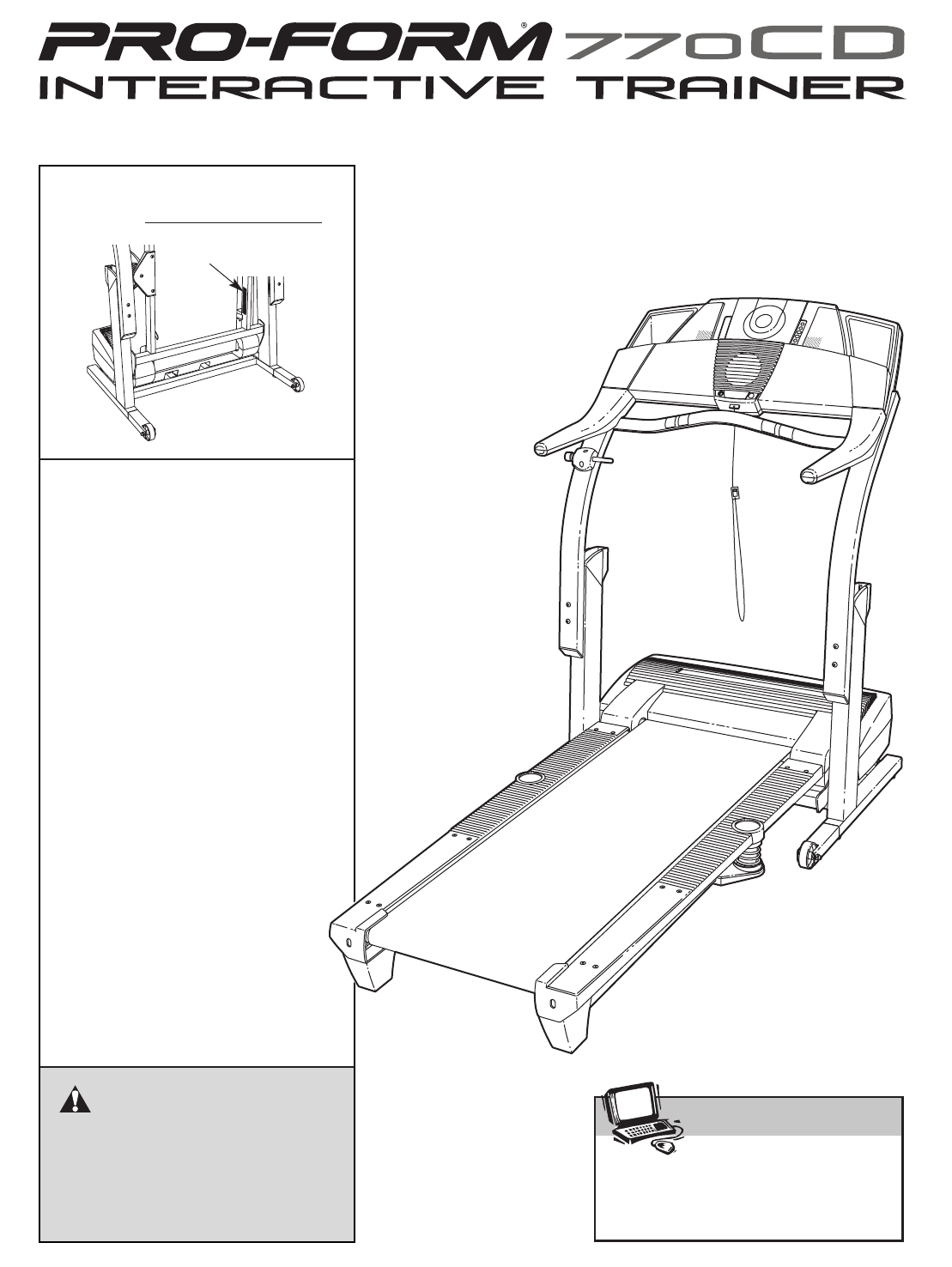 PRO-FORM® 770CD
INTERACTIVE TRAINER