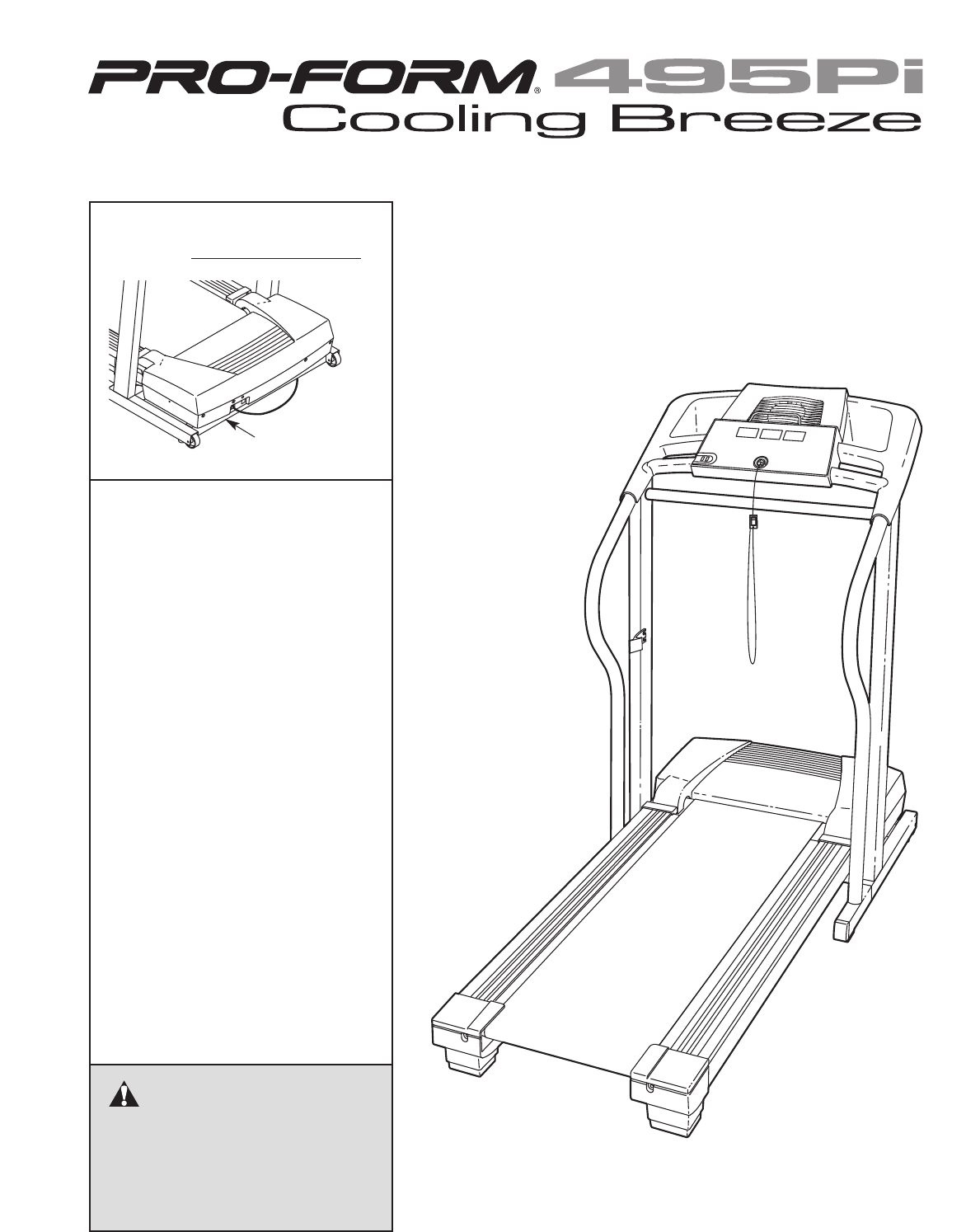 PRO-FORM® 495Pi
Cooling Breeze