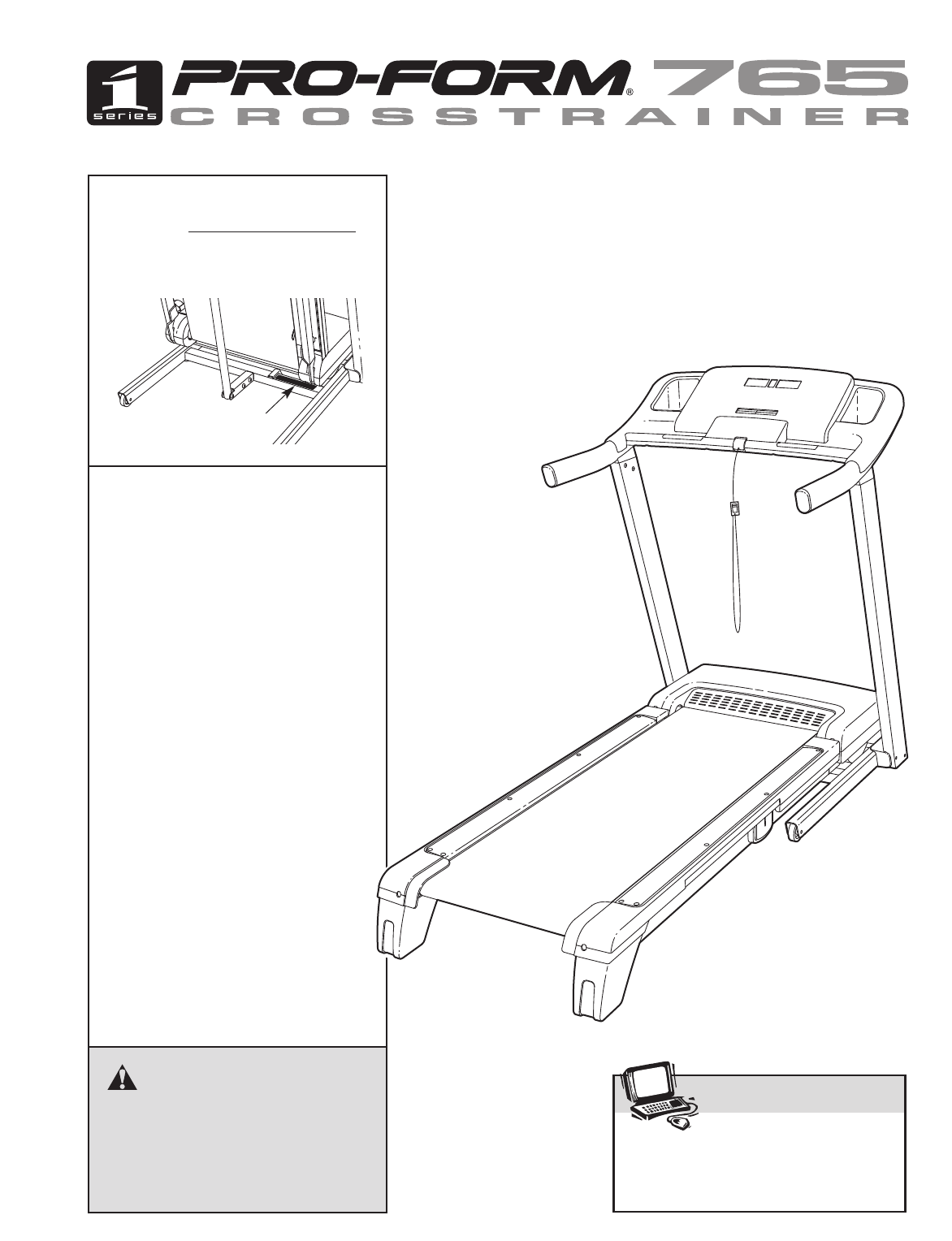 1 series PRO-FORM® 765 CROSSTRAINER