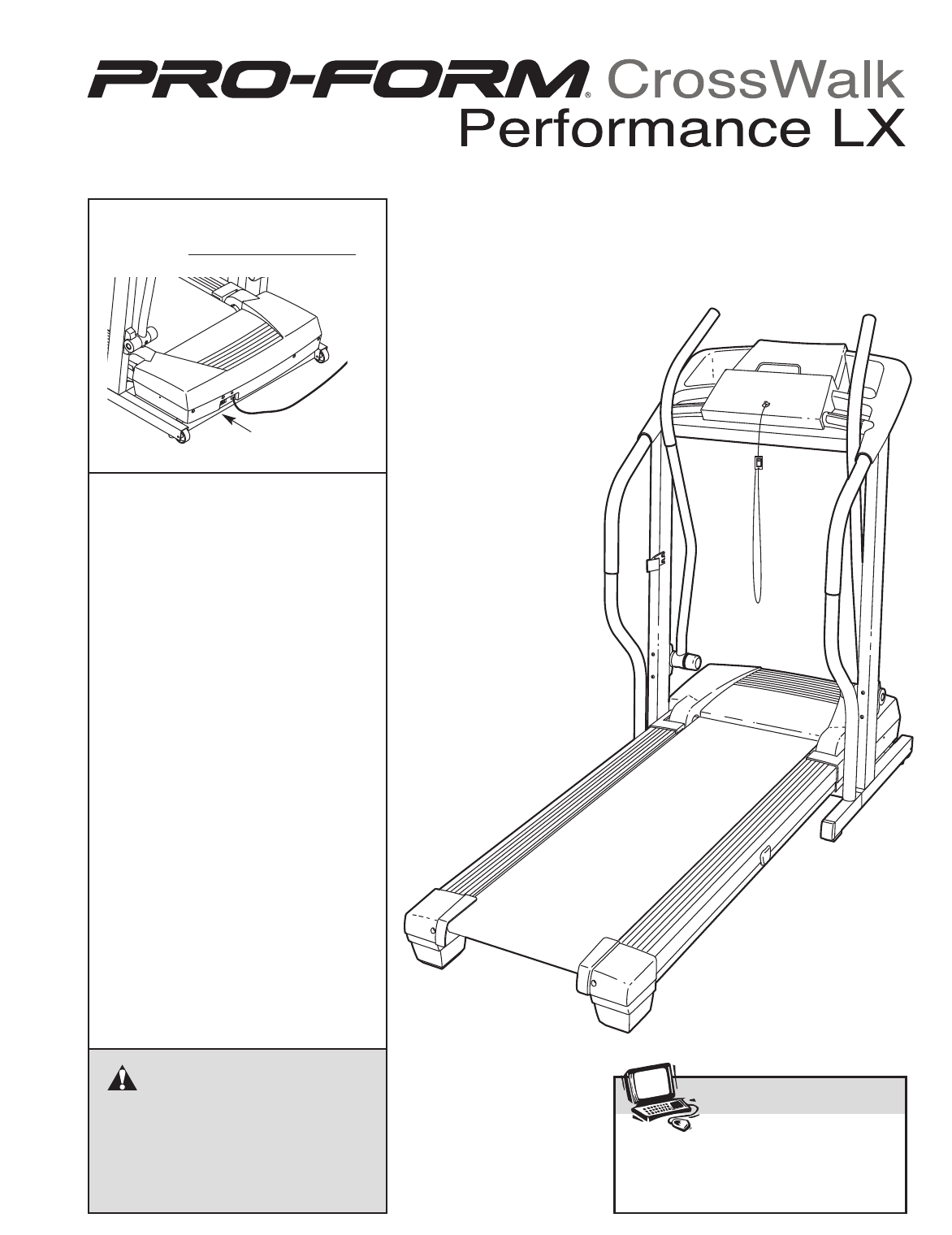 PRO-FORM® CrossWalk Performance LX