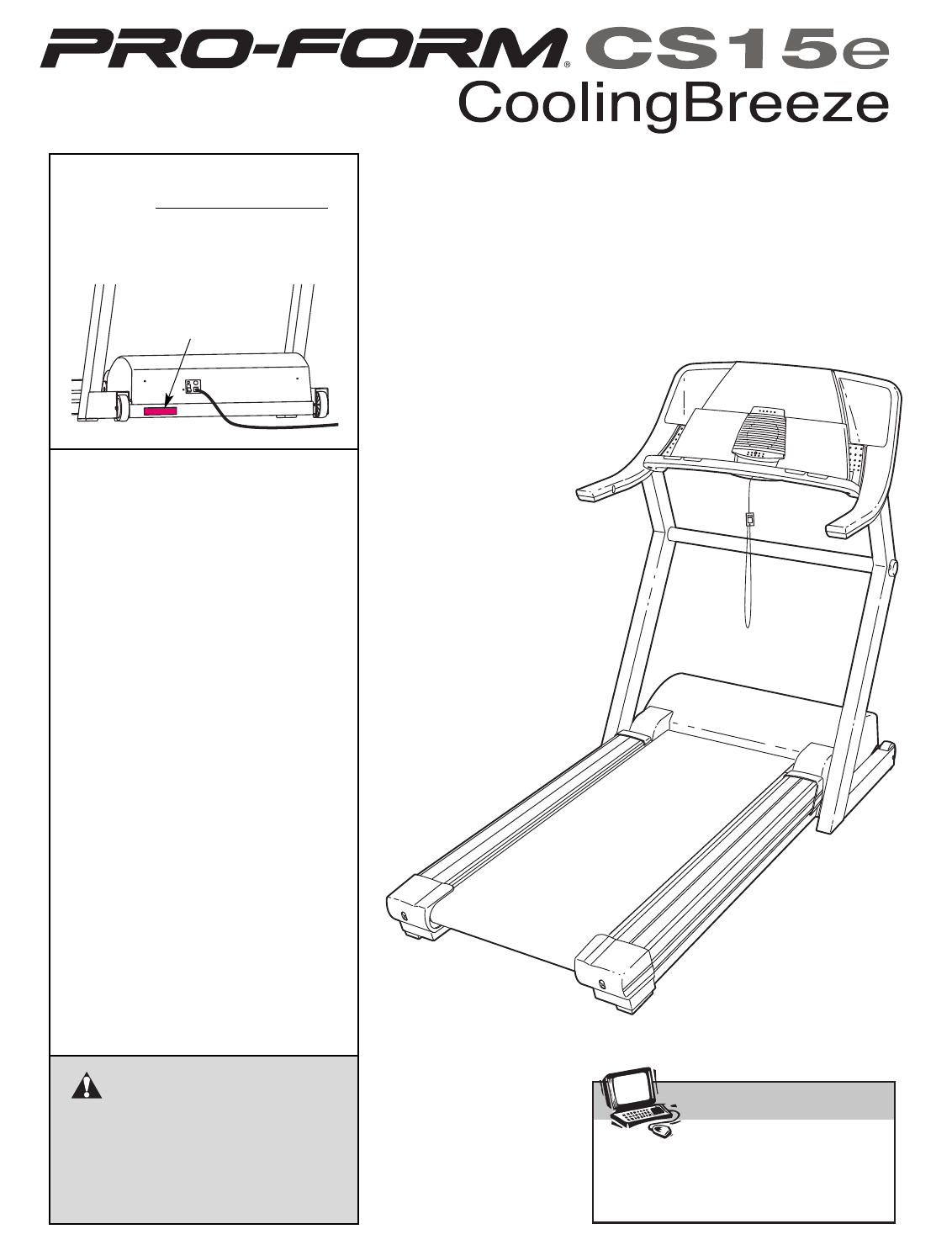 PRO-FORM® CS15e
CoolingBreeze