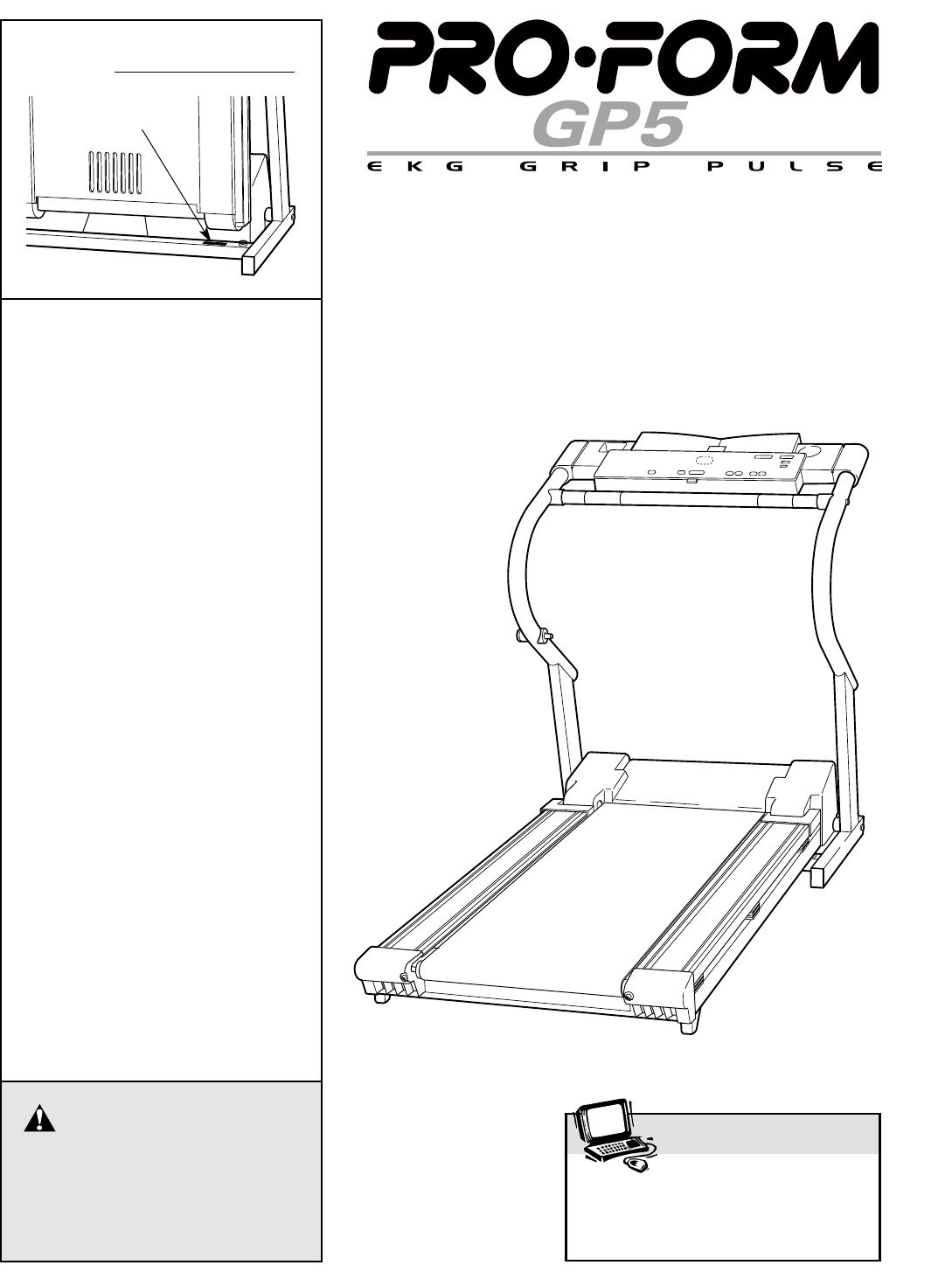 PRO·FORM
GP5
EKG GRIP PULSE