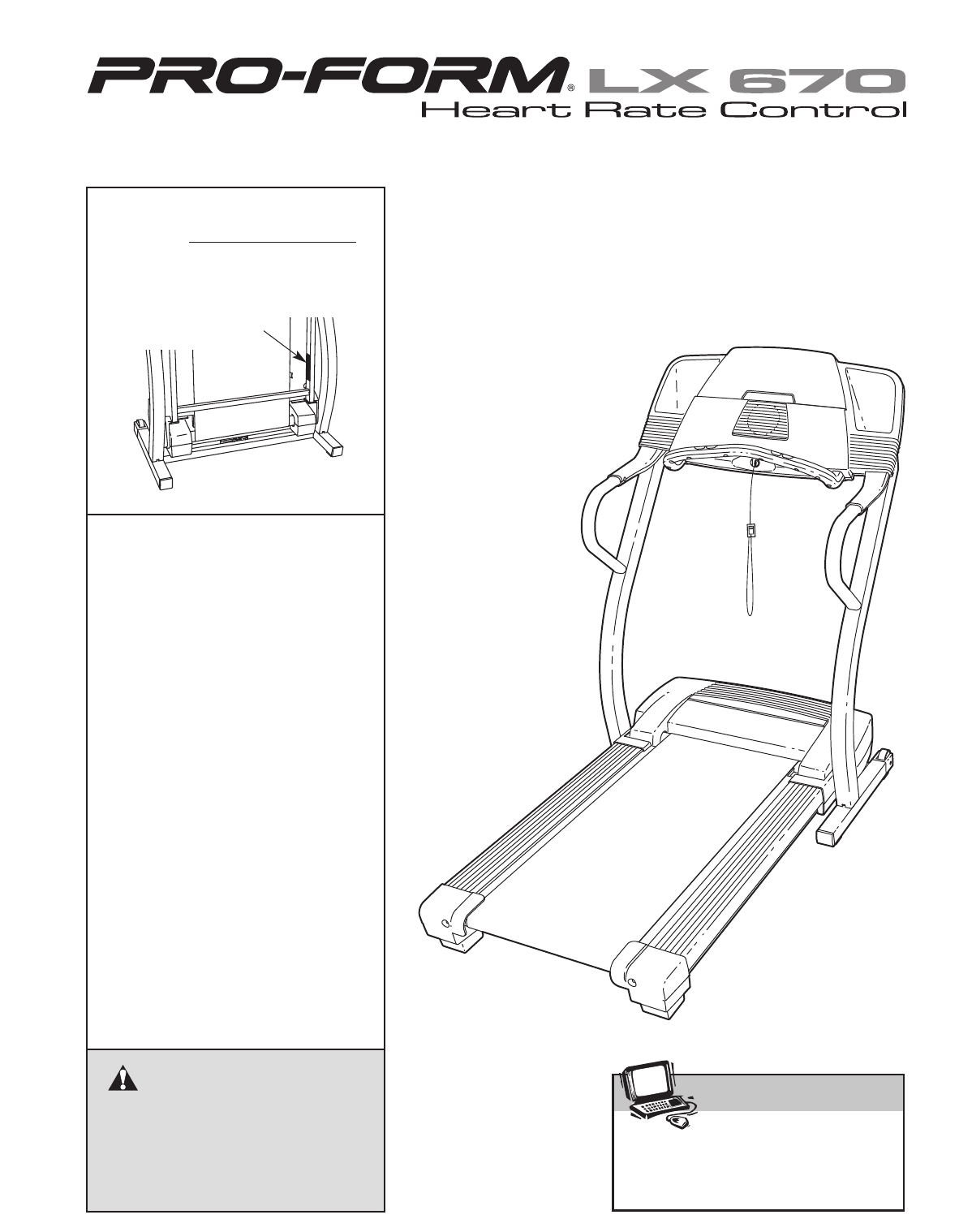 PRO-FORM® LX 670
Heart Rate Control