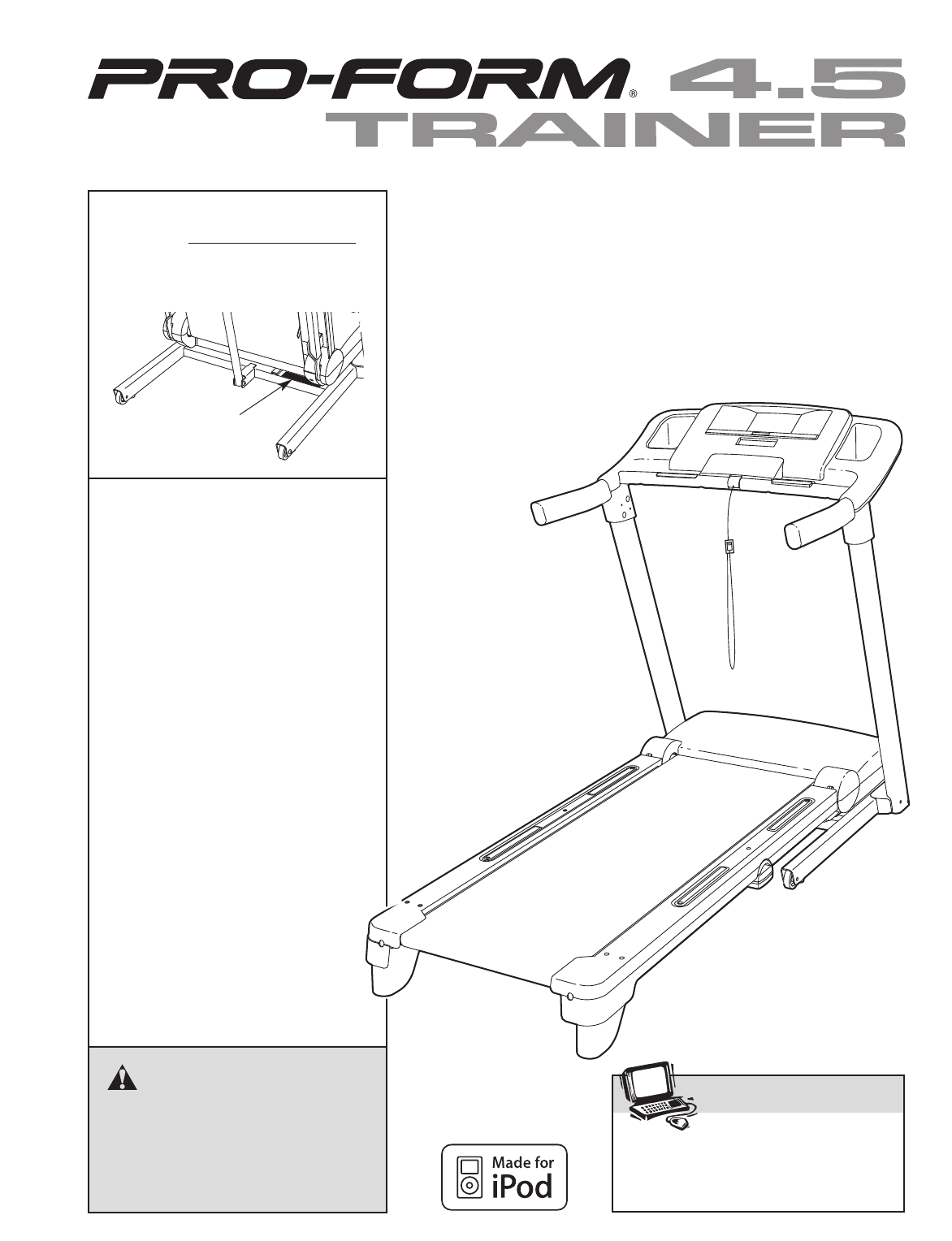 PRO-FORM® 4.5 TRAINER

Made for iPod