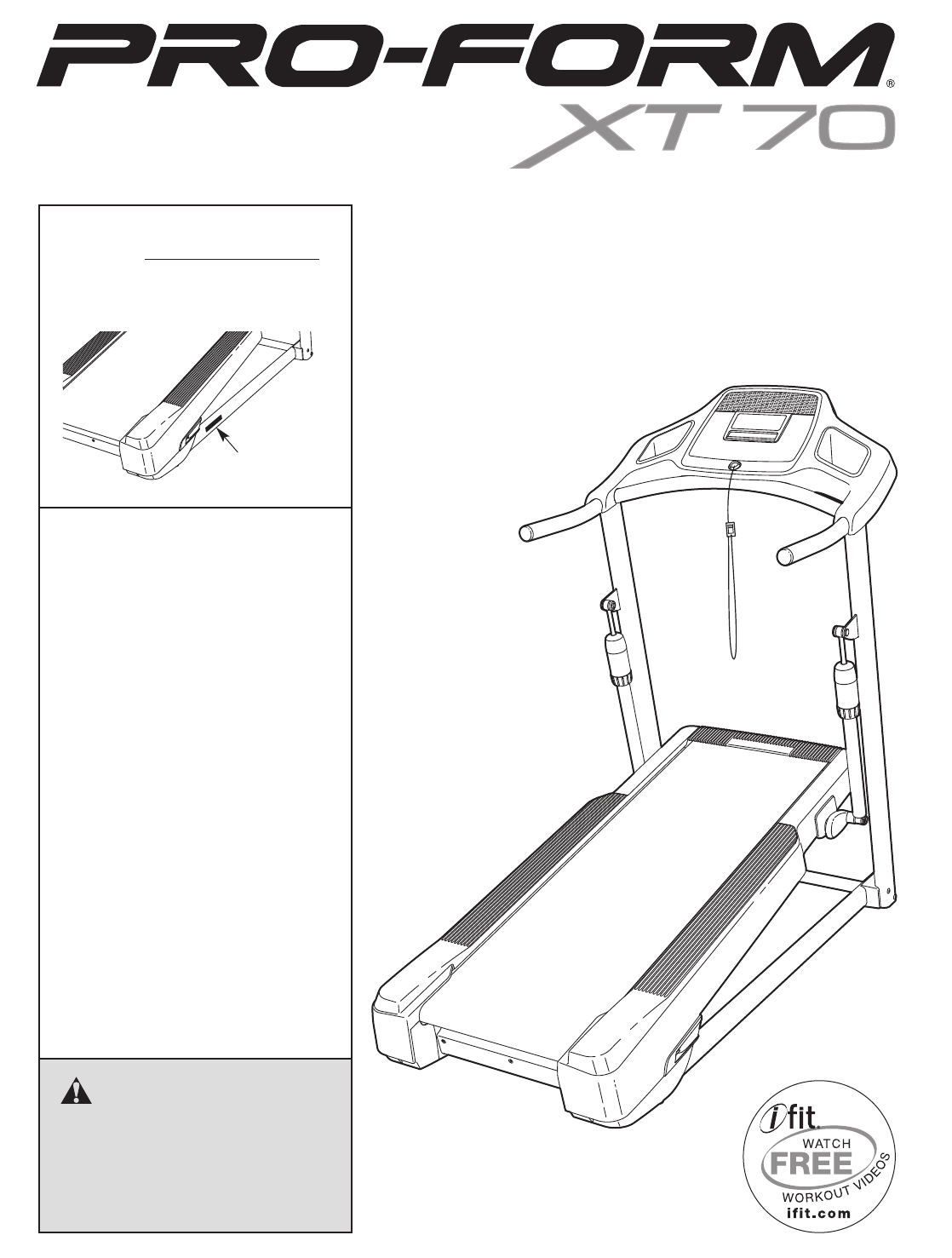 PRO-FORM®

XT 70

ifit.

WATCH

FREE

WORKOUT VIDEOS

ifit.com