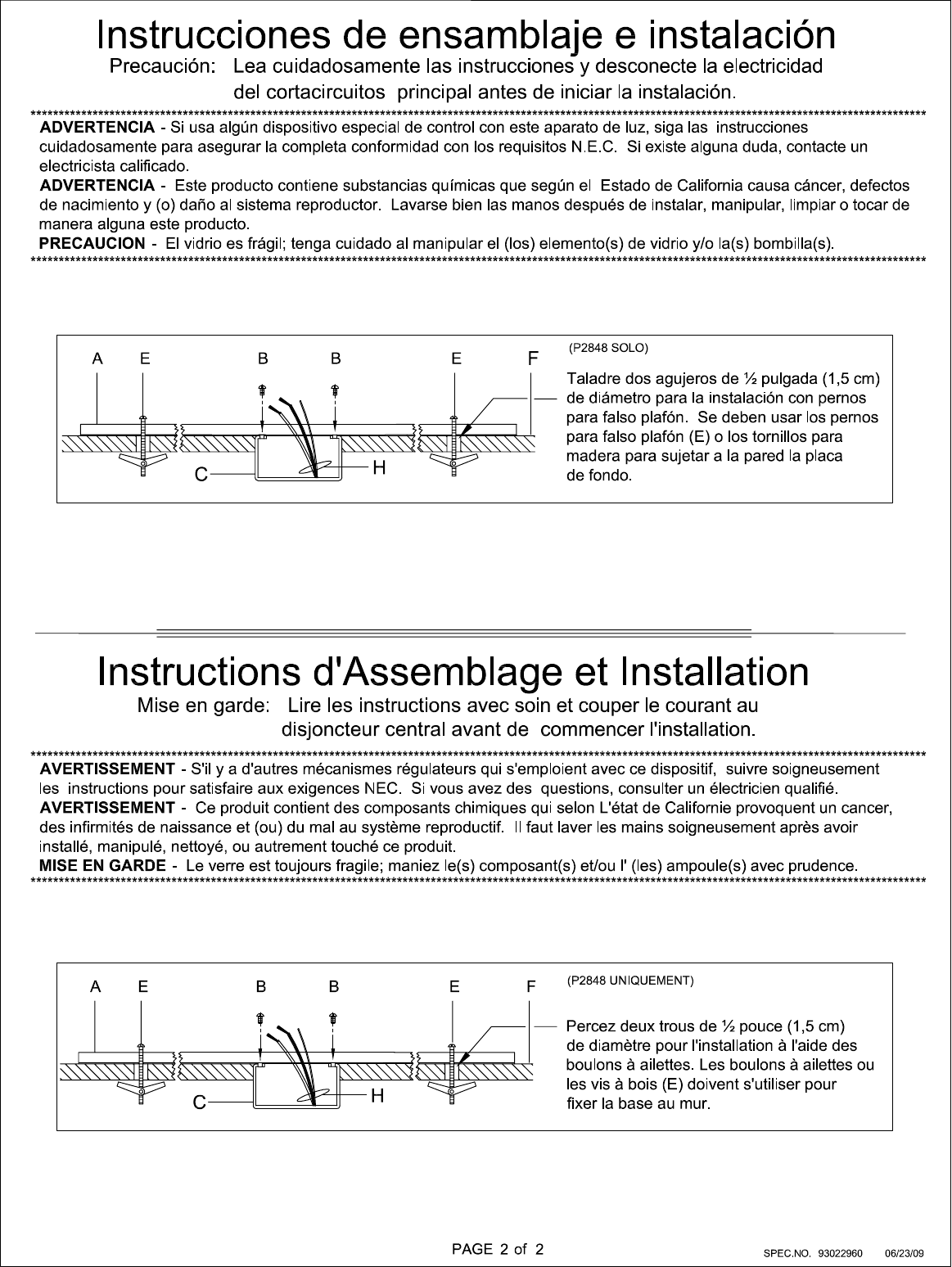 Instrucciones de ensamblaje e instalación
Precaución: Lea cuidadosamente las instrucciones y desconecte la electricidad del cortacircuitos principal antes de iniciar la instalación.

ADVERTENCIA - Si usa algún dispositivo especial de control con este aparato de luz, siga las instrucciones cuidadosamente para asegurar la completa conformidad con los requisitos N.E.C. Si existe alguna duda, contacte un electricista calificado.
ADVERTENCIA - Este producto contiene substancias químicas que según el Estado de California causa cáncer, defectos de nacimiento y (o) daño al sistema reproductor. Lavarse bien las manos después de instalar, manipular, limpiar o tocar de manera alguna este producto.
PRECAUCION - El vidrio es frágil; tenga cuidado al manipular el (los) elemento(s) de vidrio y/o la(s) bombilla(s).

A E B B E F
C H
(P2848 SOLO)
Taladre dos agujeros de ½ pulgada (1,5 cm) de diámetro para la instalación con pernos para falso plafón. Se deben usar los pernos para falso plafón (E) o los tornillos para madera para sujetar a la pared la placa de fondo.

Instructions d'Assemblage et Installation
Mise en garde: Lire les instructions avec soin et couper le courant au disjoncteur central avant de commencer l'installation.

AVERTISSEMENT - S'il y a d'autres mécanismes régulateurs qui s'emploient avec ce dispositif, suivre soigneusement les instructions pour satisfaire aux exigences NEC. Si vous avez des questions, consulter un électricien qualifié.
AVERTISSEMENT - Ce produit contient des composants chimiques qui selon L'état de Californie provoquent un cancer, des infirmités de naissance et (ou) du mal au système reproductif. Il faut laver les mains soigneusement après avoir installé, manipulé, nettoyé, ou autrement touché ce produit.
MISE EN GARDE - Le verre est toujours fragile; maniez le(s) composant(s) et/ou l' (les) ampoule(s) avec prudence.

A E B B E F
C H
(P2848 UNIQUEMENT)
Percez deux trous de ½ pouce (1,5 cm) de diamètre pour l'installation à l'aide des boulons à ailettes. Les boulons à ailettes ou les vis à bois (E) doivent s'utiliser pour fixer la base au mur.

PAGE 2 of 2
SPEC.NO. 93022960 06/23/09