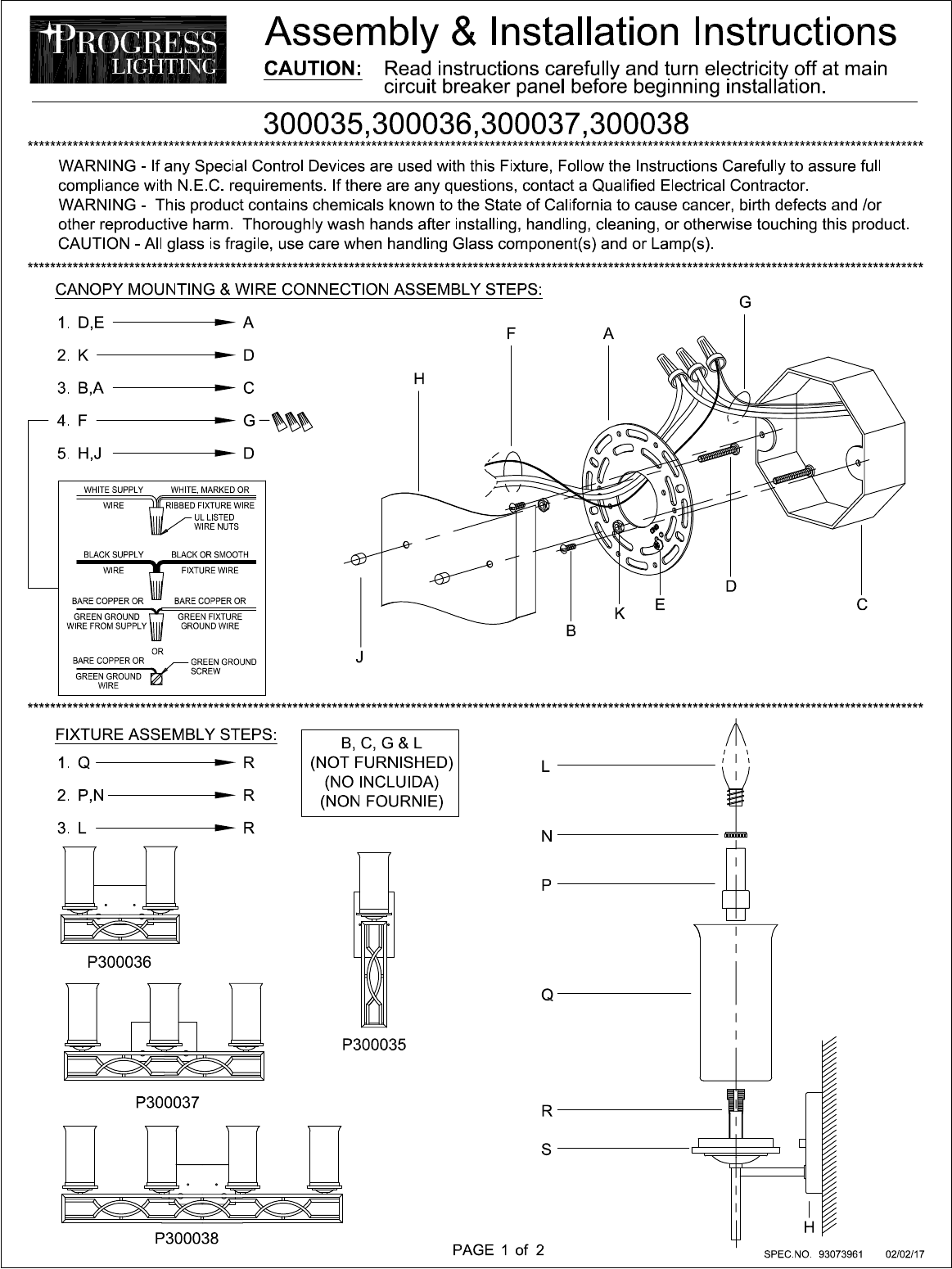 PROGRESS LIGHTING

Assembly & Installation Instructions

CAUTION: Read instructions carefully and turn electricity off at main circuit breaker panel before beginning installation.

300035,300036,300037,300038

WARNING - If any Special Control Devices are used with this Fixture, Follow the Instructions Carefully to assure full compliance with N.E.C. requirements. If there are any questions, contact a Qualified Electrical Contractor.
WARNING - This product contains chemicals known to the State of California to cause cancer, birth defects and /or other reproductive harm. Thoroughly wash hands after installing, handling, cleaning, or otherwise touching this product.
CAUTION - All glass is fragile, use care when handling Glass component(s) and or Lamp(s).

CANOPY MOUNTING & WIRE CONNECTION ASSEMBLY STEPS:

1. D,E → A
2. K → D
3. B,A → C
4. F → G
5. H,J → D

WHITE SUPPLY WIRE
WHITE, MARKED OR RIBBED FIXTURE WIRE
UL LISTED WIRE NUTS
BLACK SUPPLY WIRE
BLACK OR SMOOTH FIXTURE WIRE
BARE COPPER OR GREEN GROUND WIRE FROM SUPPLY
BARE COPPER OR GREEN FIXTURE GROUND WIRE
OR
BARE COPPER OR GREEN GROUND WIRE
GREEN GROUND SCREW

G
F
A
H
D
K
E
C
B
J

FIXTURE ASSEMBLY STEPS:

1. Q → R
2. P,N → R
3. L → R

B, C, G & L
(NOT FURNISHED)
(NO INCLUIDA)
(NON FOURNIE)

P300036
P300035
P300037
P300038

L
N
P
Q
R
S
H

PAGE 1 of 2

SPEC.NO. 93073961 02/02/17