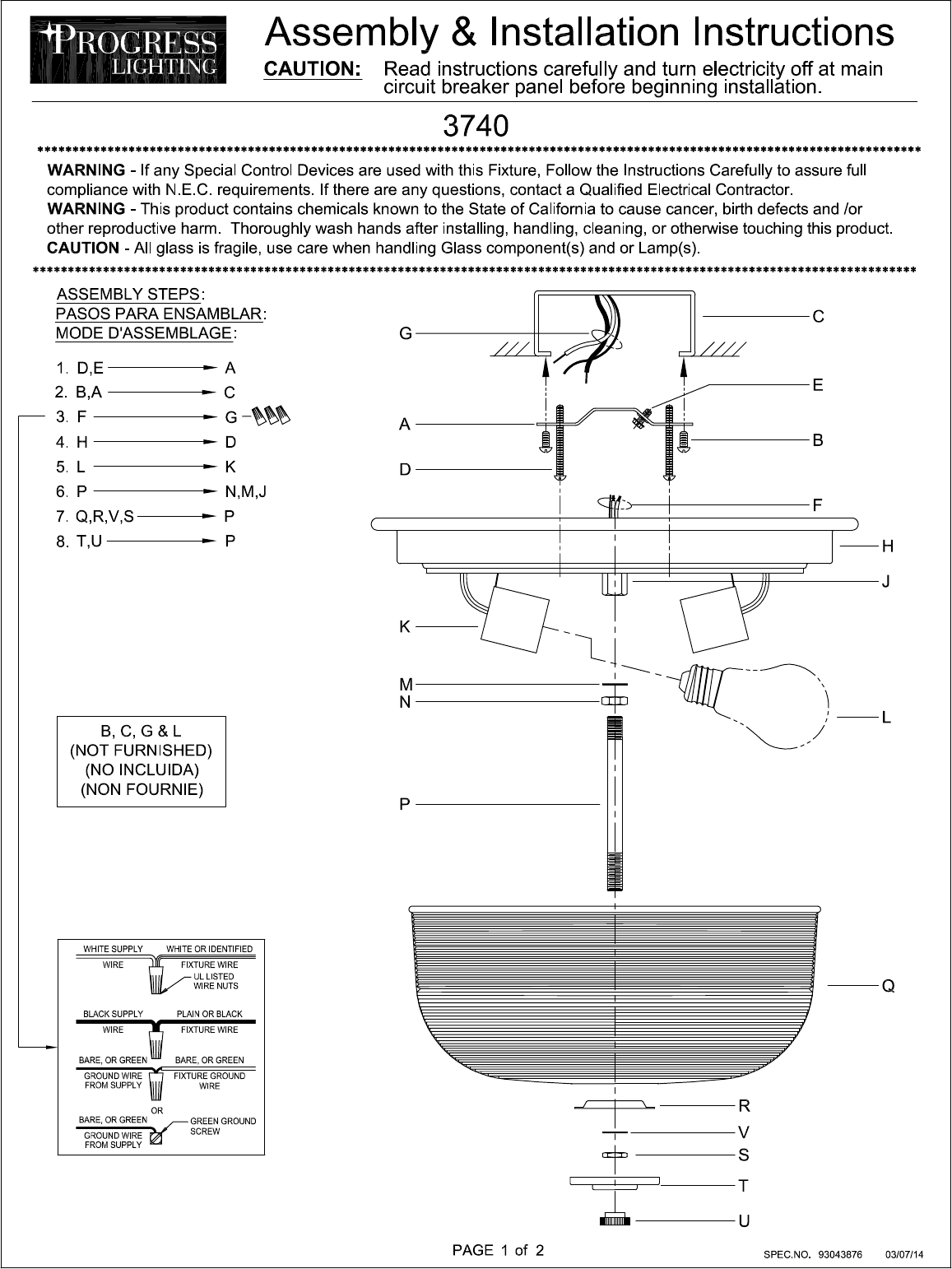 PROGRESS LIGHTING

Assembly & Installation Instructions

CAUTION: Read instructions carefully and turn electricity off at main circuit breaker panel before beginning installation.

3740

WARNING - If any Special Control Devices are used with this Fixture, Follow the Instructions Carefully to assure full compliance with N.E.C. requirements. If there are any questions, contact a Qualified Electrical Contractor.
WARNING - This product contains chemicals known to the State of California to cause cancer, birth defects and /or other reproductive harm. Thoroughly wash hands after installing, handling, cleaning, or otherwise touching this product.
CAUTION - All glass is fragile, use care when handling Glass component(s) and or Lamp(s).

ASSEMBLY STEPS:
PASOS PARA ENSAMBLAR:
MODE D'ASSEMBLAGE:

1. D,E → A
2. B,A → C
3. F → G
4. H → D
5. L → K
6. P → N,M,J
7. Q,R,V,S → P
8. T,U → P

B, C, G & L
(NOT FURNISHED)
(NO INCLUIDA)
(NON FOURNIE)

WHITE SUPPLY WIRE
WHITE OR IDENTIFIED FIXTURE WIRE
UL LISTED WIRE NUTS
BLACK SUPPLY WIRE
PLAIN OR BLACK FIXTURE WIRE
BARE, OR GREEN GROUND WIRE FROM SUPPLY
BARE, OR GREEN FIXTURE GROUND WIRE
OR
BARE, OR GREEN GROUND WIRE FROM SUPPLY
GREEN GROUND SCREW

G
C
E
A
B
D
F
H
J
K
M
N
L
P
Q
R
V
S
T
U

PAGE 1 of 2

SPEC.NO. 93043876 03/07/14