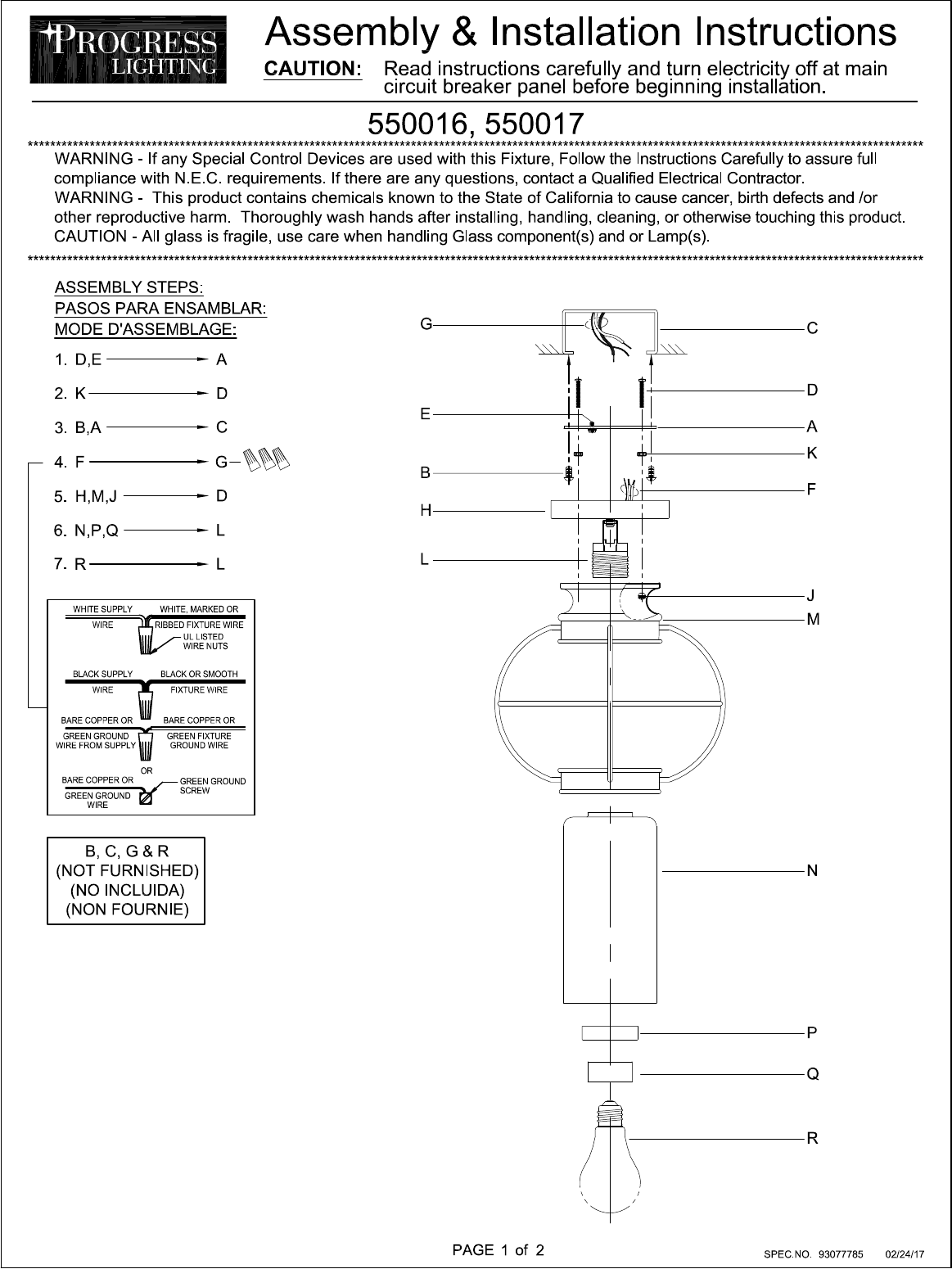 PROGRESS LIGHTING

Assembly & Installation Instructions

CAUTION: Read instructions carefully and turn electricity off at main circuit breaker panel before beginning installation.

550016, 550017

WARNING - If any Special Control Devices are used with this Fixture, Follow the Instructions Carefully to assure full compliance with N.E.C. requirements. If there are any questions, contact a Qualified Electrical Contractor.
WARNING - This product contains chemicals known to the State of California to cause cancer, birth defects and /or other reproductive harm. Thoroughly wash hands after installing, handling, cleaning, or otherwise touching this product.
CAUTION - All glass is fragile, use care when handling Glass component(s) and or Lamp(s).

ASSEMBLY STEPS:
PASOS PARA ENSAMBLAR:
MODE D'ASSEMBLAGE:

1. D,E → A
2. K → D
3. B,A → C
4. F → G
5. H,M,J → D
6. N,P,Q → L
7. R → L

WHITE SUPPLY WIRE
WHITE, MARKED OR RIBBED FIXTURE WIRE
UL LISTED WIRE NUTS
BLACK SUPPLY WIRE
BLACK OR SMOOTH FIXTURE WIRE
BARE COPPER OR GREEN GROUND WIRE FROM SUPPLY
BARE COPPER OR GREEN FIXTURE GROUND WIRE
OR
BARE COPPER OR GREEN GROUND WIRE
GREEN GROUND SCREW

B, C, G & R
(NOT FURNISHED)
(NO INCLUIDA)
(NON FOURNIE)

G
C
D
E
A
K
B
F
H
L
J
M
N
P
Q
R

PAGE 1 of 2

SPEC.NO. 93077785 02/24/17