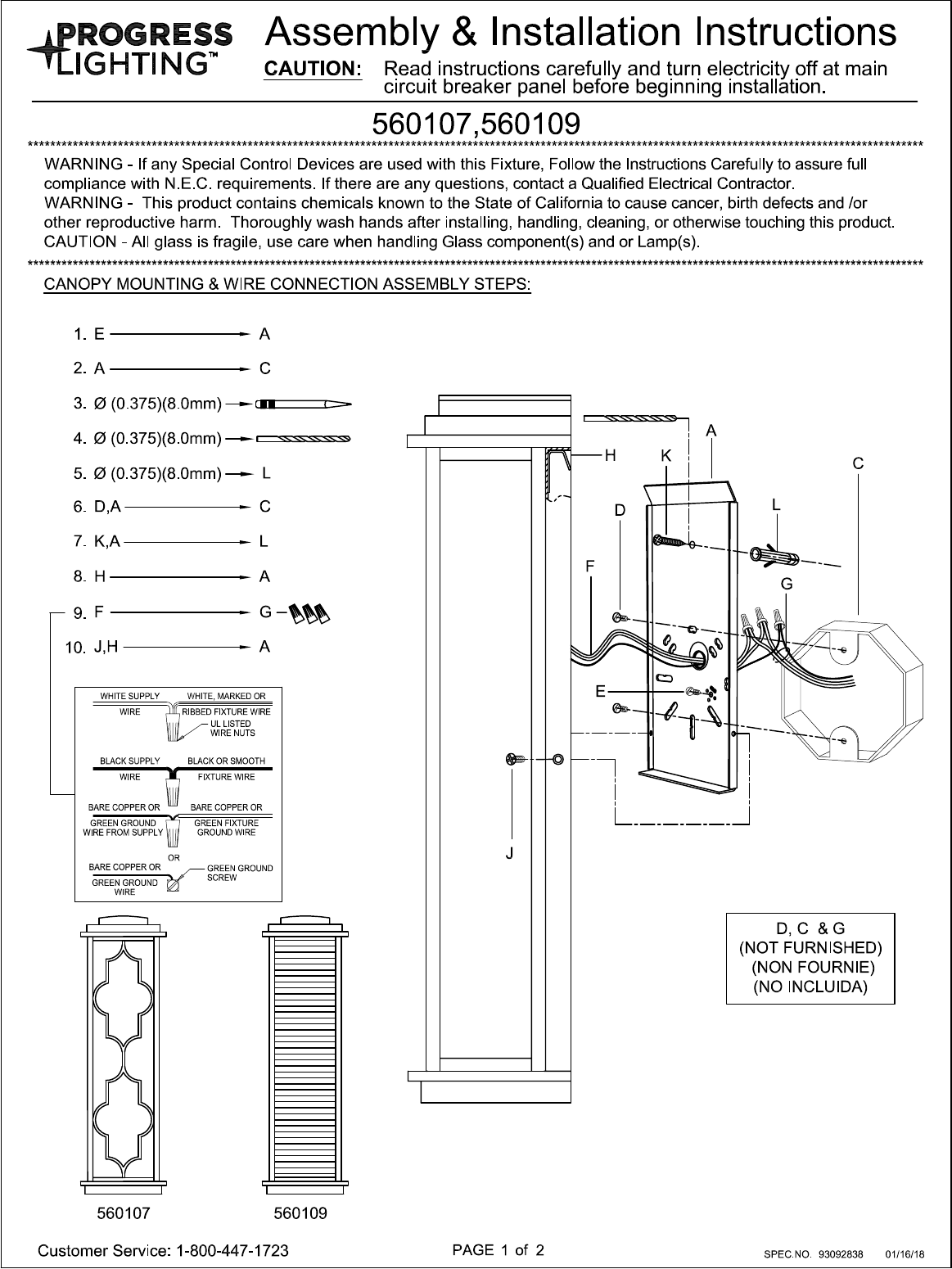 PROGRESS LIGHTING™

Assembly & Installation Instructions

CAUTION: Read instructions carefully and turn electricity off at main circuit breaker panel before beginning installation.

560107,560109

WARNING - If any Special Control Devices are used with this Fixture, Follow the Instructions Carefully to assure full compliance with N.E.C. requirements. If there are any questions, contact a Qualified Electrical Contractor.
WARNING - This product contains chemicals known to the State of California to cause cancer, birth defects and /or other reproductive harm. Thoroughly wash hands after installing, handling, cleaning, or otherwise touching this product.
CAUTION - All glass is fragile, use care when handling Glass component(s) and or Lamp(s).

CANOPY MOUNTING & WIRE CONNECTION ASSEMBLY STEPS:

1. E → A
2. A → C
3. Ø (0.375)(8.0mm) →
4. Ø (0.375)(8.0mm) →
5. Ø (0.375)(8.0mm) → L
6. D,A → C
7. K,A → L
8. H → A
9. F → G
10. J,H → A

WHITE SUPPLY WIRE
WHITE, MARKED OR RIBBED FIXTURE WIRE
UL LISTED WIRE NUTS
BLACK SUPPLY WIRE
BLACK OR SMOOTH FIXTURE WIRE
BARE COPPER OR GREEN GROUND WIRE FROM SUPPLY
BARE COPPER OR GREEN FIXTURE GROUND WIRE
OR
BARE COPPER OR GREEN GROUND WIRE
GREEN GROUND SCREW

A H K C D L F G E J

D, C & G
(NOT FURNISHED)
(NON FOURNIE)
(NO INCLUIDA)

560107
560109

Customer Service: 1-800-447-1723
PAGE 1 of 2
SPEC.NO. 93092838 01/16/18