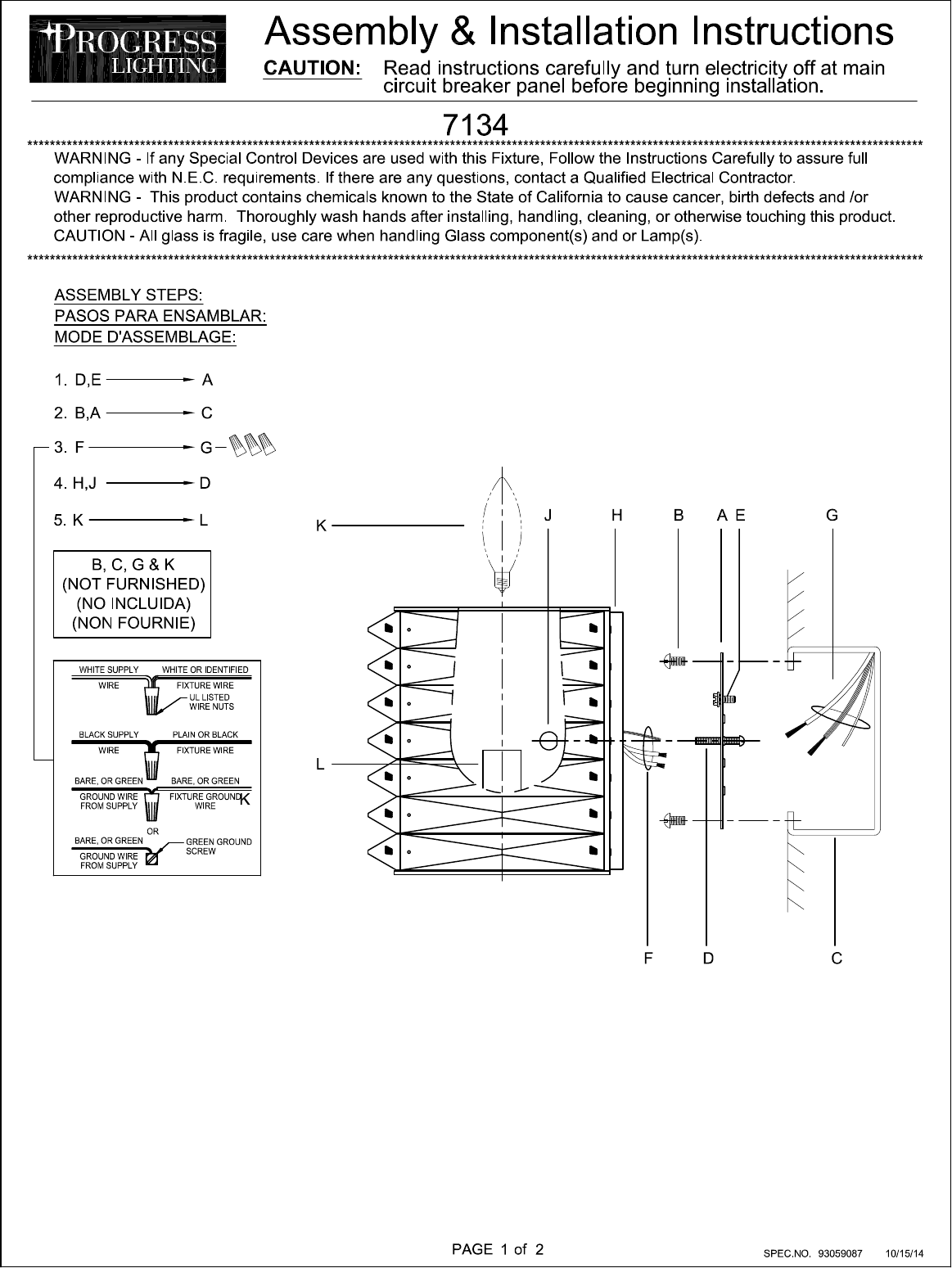 PROGRESS LIGHTING

Assembly & Installation Instructions

CAUTION: Read instructions carefully and turn electricity off at main circuit breaker panel before beginning installation.

7134

WARNING - If any Special Control Devices are used with this Fixture, Follow the Instructions Carefully to assure full compliance with N.E.C. requirements. If there are any questions, contact a Qualified Electrical Contractor.
WARNING - This product contains chemicals known to the State of California to cause cancer, birth defects and /or other reproductive harm. Thoroughly wash hands after installing, handling, cleaning, or otherwise touching this product.
CAUTION - All glass is fragile, use care when handling Glass component(s) and or Lamp(s).

ASSEMBLY STEPS:
PASOS PARA ENSAMBLAR:
MODE D'ASSEMBLAGE:

1. D,E → A
2. B,A → C
3. F → G
4. H,J → D
5. K → L

B, C, G & K
(NOT FURNISHED)
(NO INCLUIDA)
(NON FOURNIE)

WHITE SUPPLY WIRE
WHITE OR IDENTIFIED FIXTURE WIRE
UL LISTED WIRE NUTS
BLACK SUPPLY WIRE
PLAIN OR BLACK FIXTURE WIRE
BARE, OR GREEN GROUND WIRE FROM SUPPLY
BARE, OR GREEN FIXTURE GROUND WIRE
K
OR
BARE, OR GREEN GROUND WIRE FROM SUPPLY
GREEN GROUND SCREW

K
J
H
B
A
E
G
L
F
D
C

PAGE 1 of 2

SPEC.NO. 93059087 10/15/14