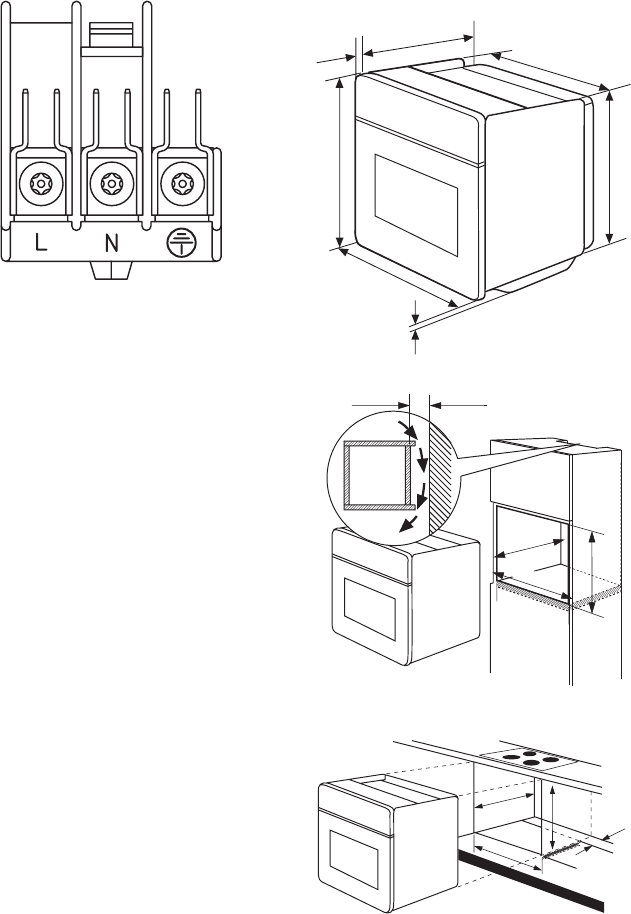 L N