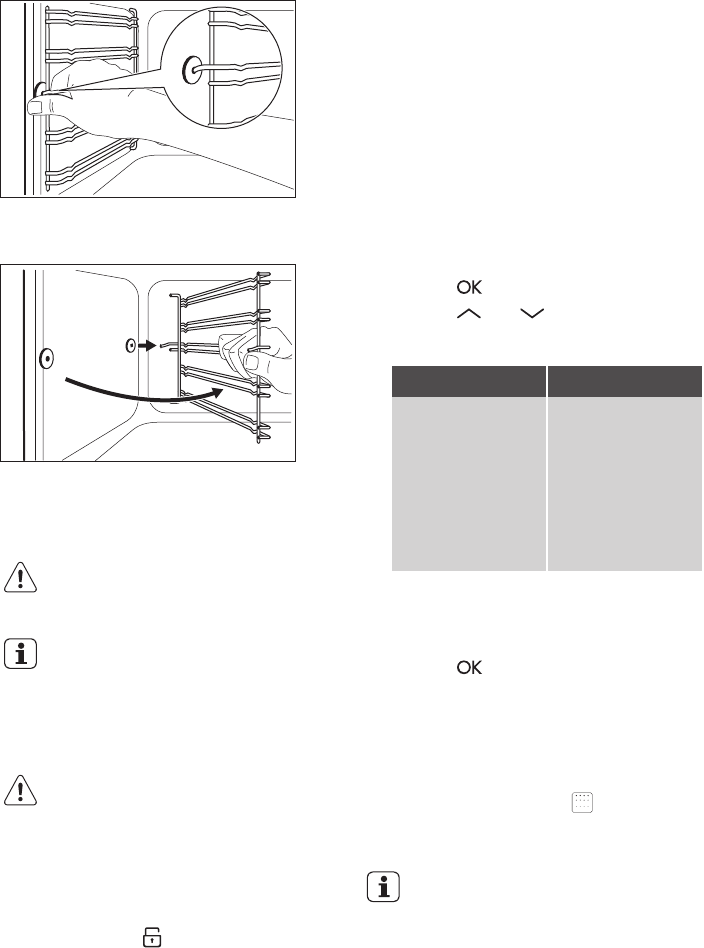 OK

OK