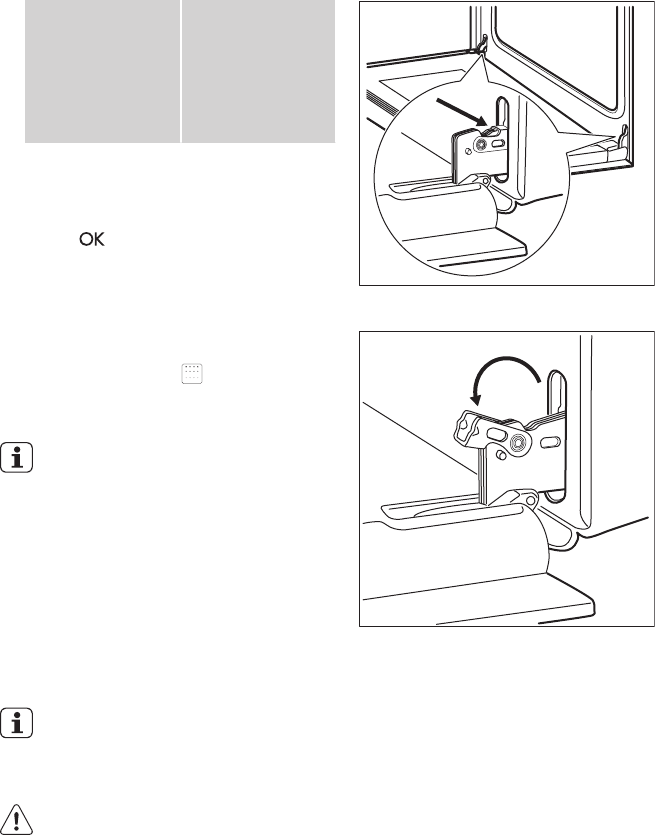 OK