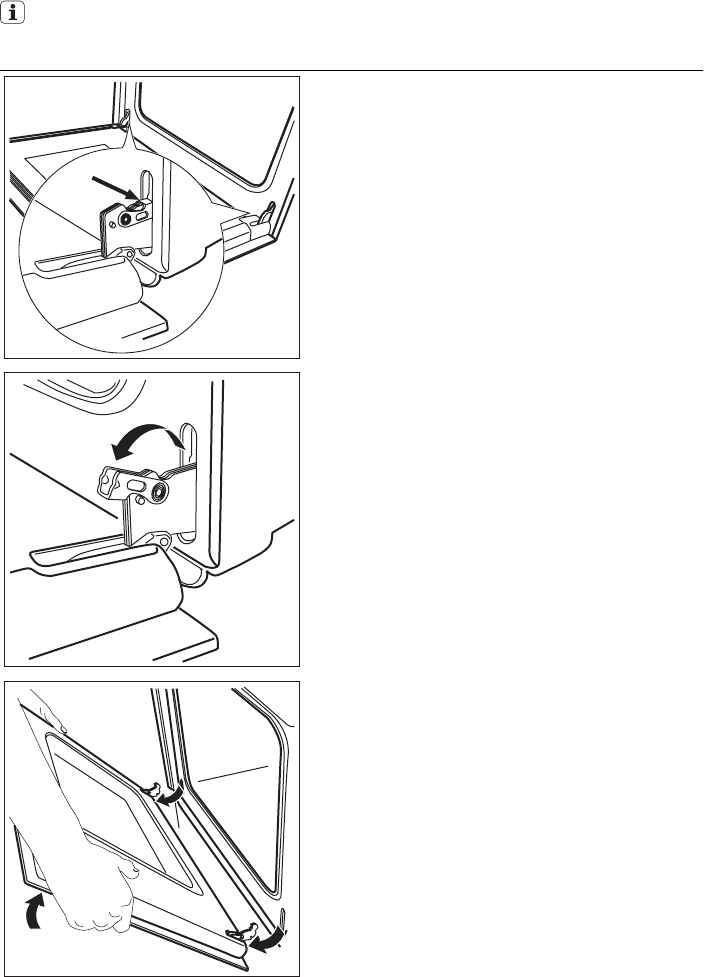 i