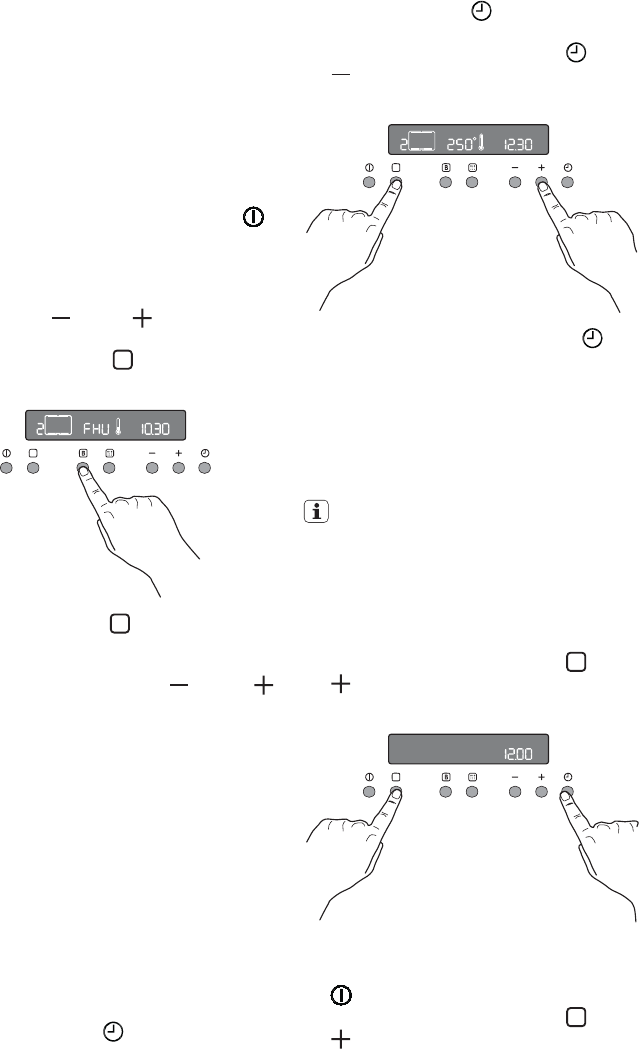 2 250° 12.30

2 FHU 10.30

12.00