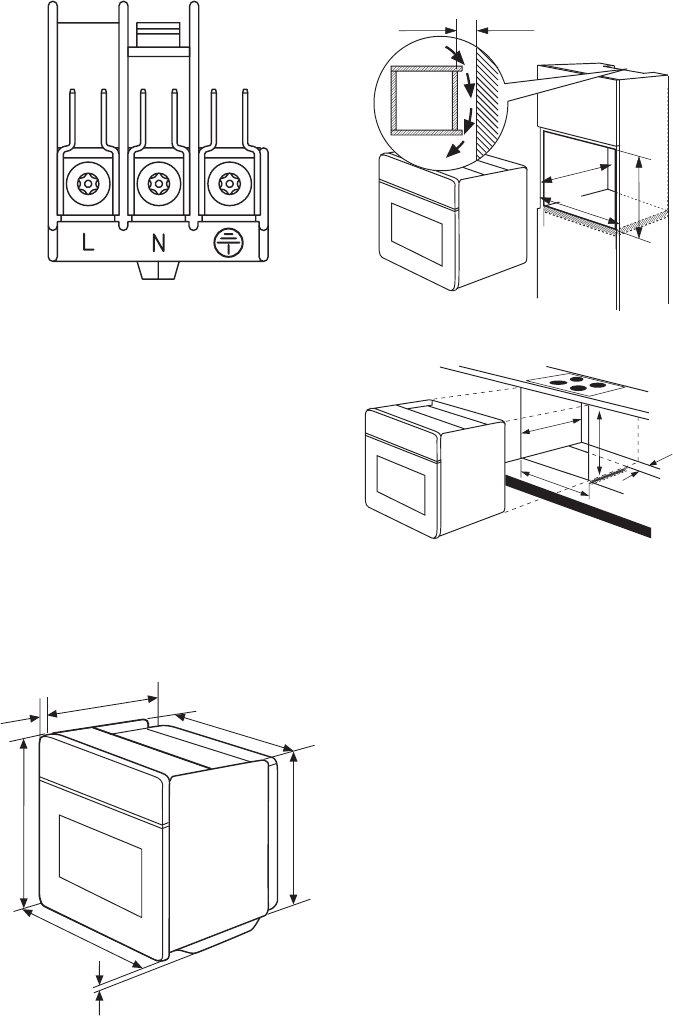 L N