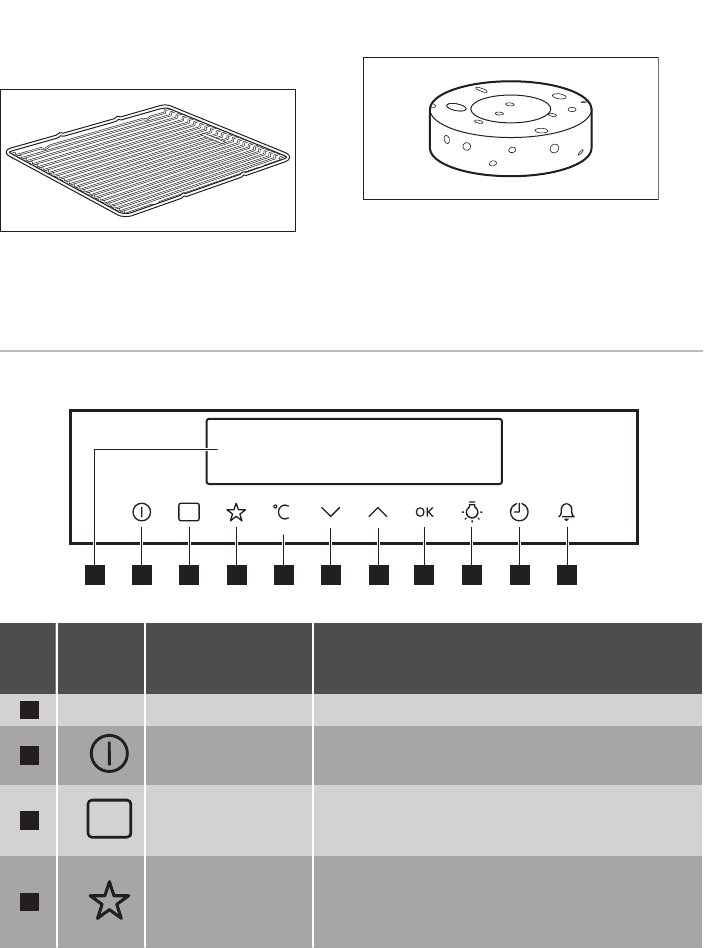 °C

OK