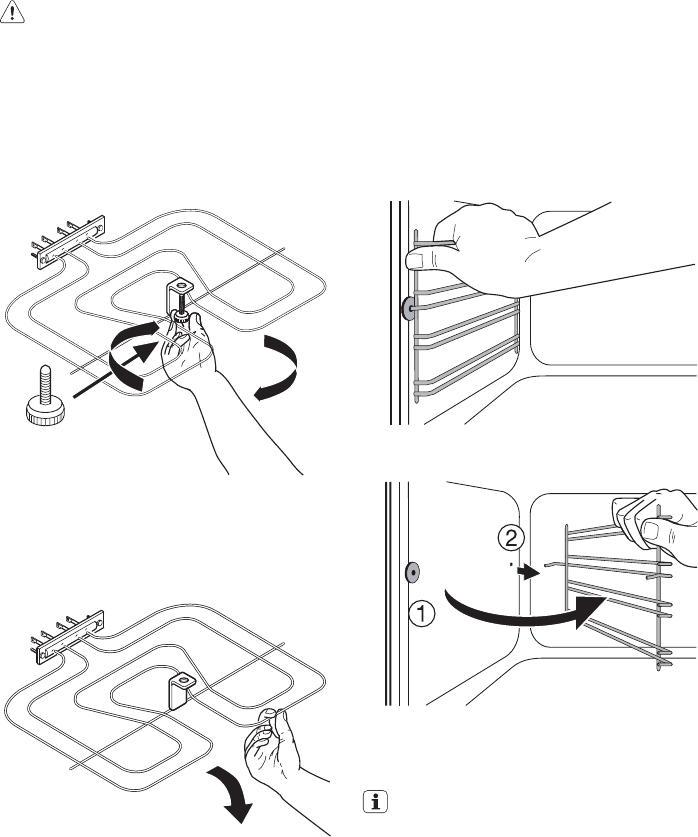 2

1