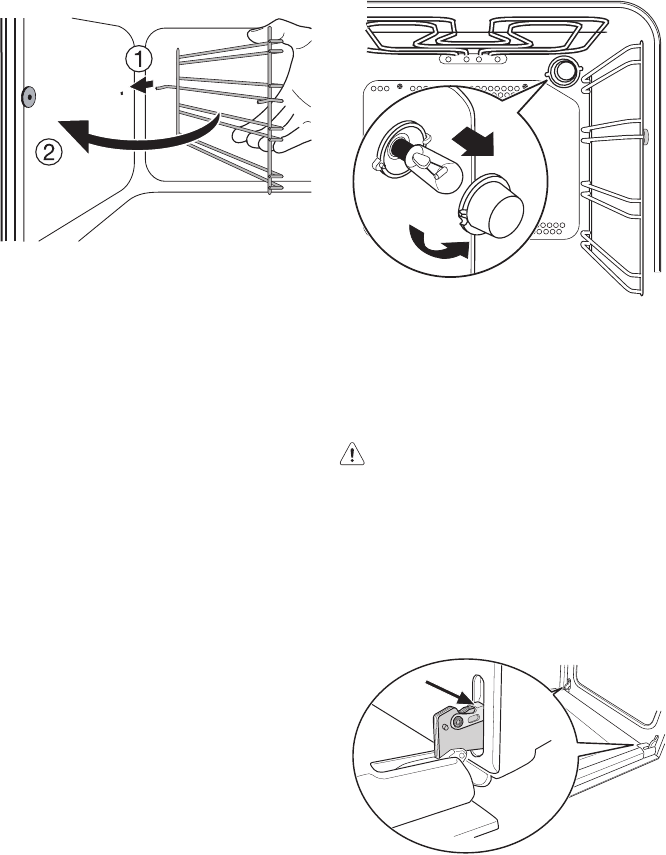 1

2