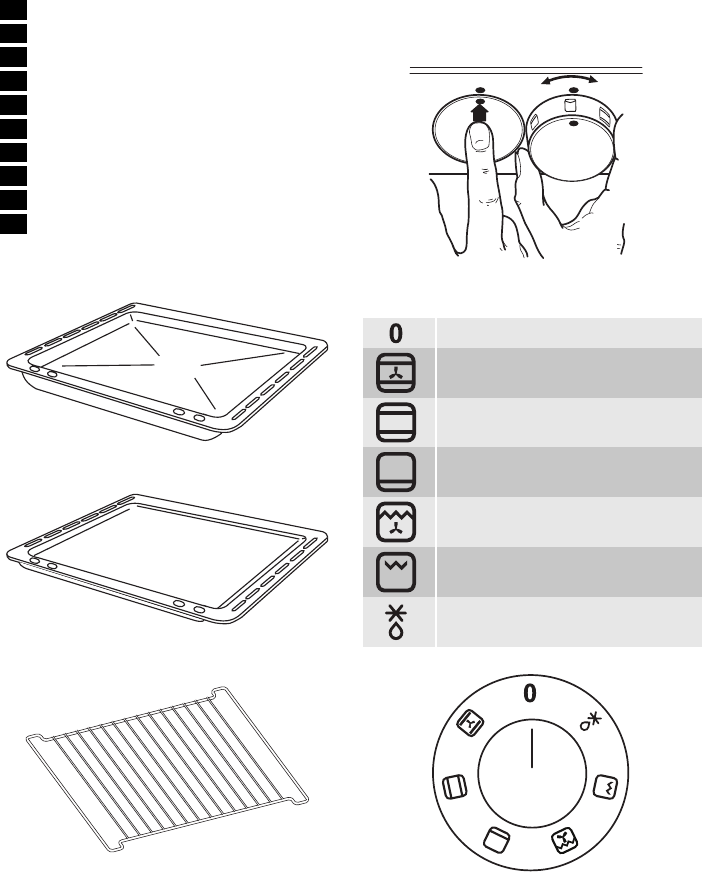 0

0