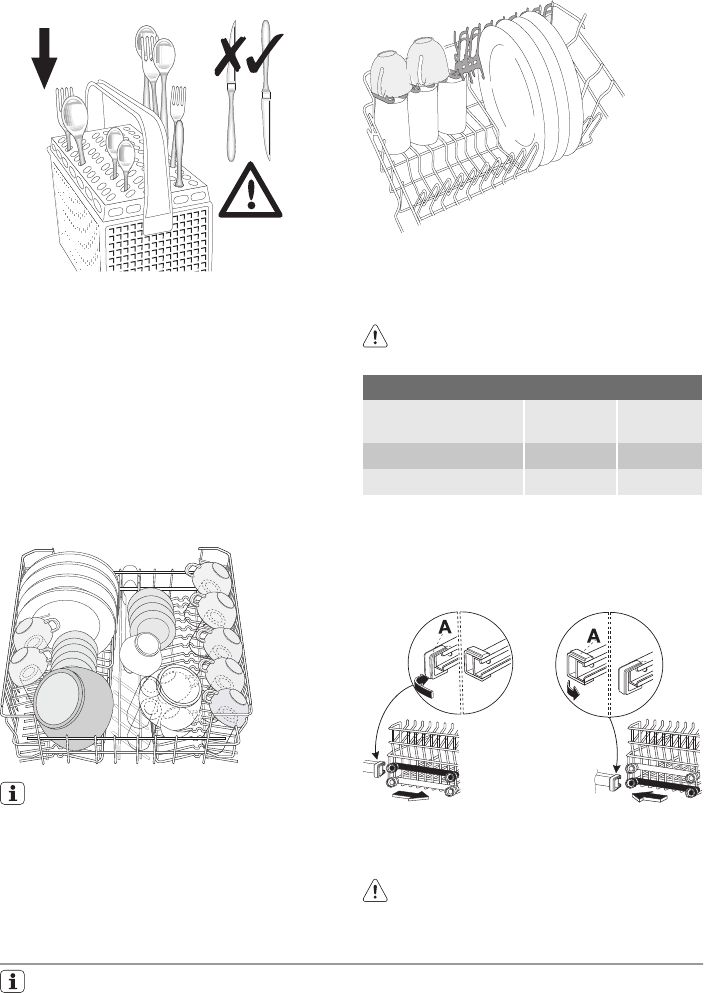 A

A