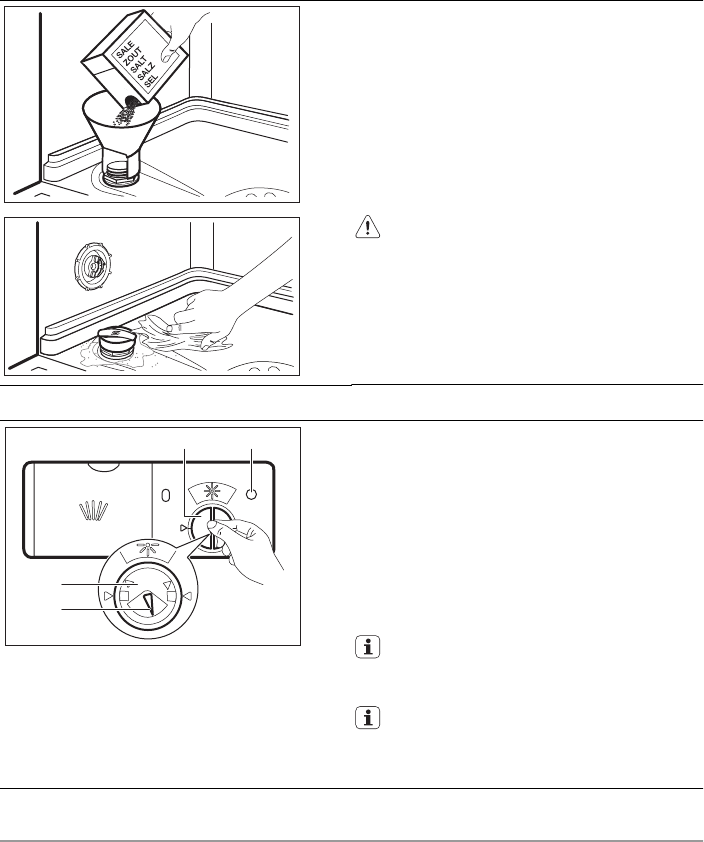 SALE
ZOUT
SALT
SALZ
SEL