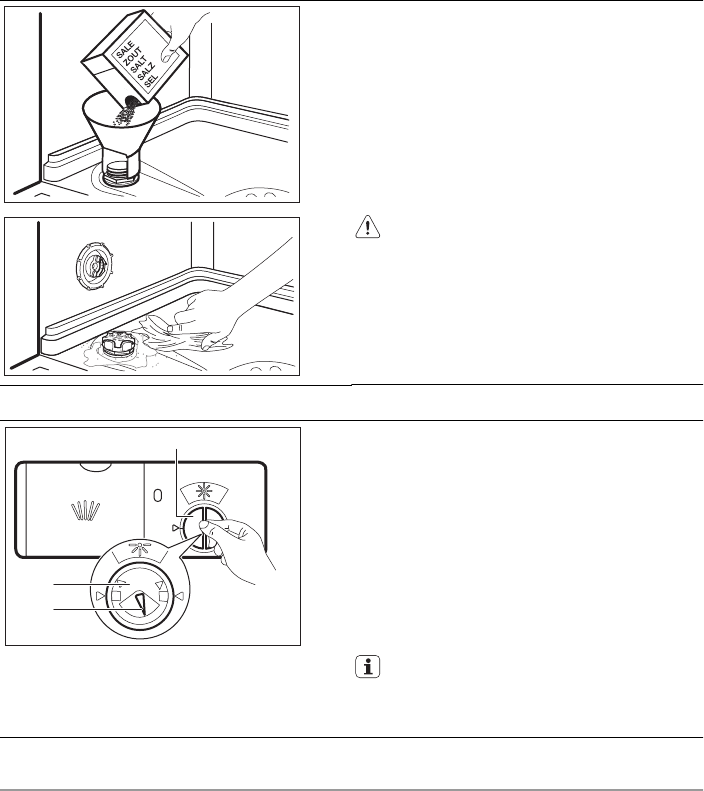 SALE
ZOUT
SALT
SALZ
SEL

0