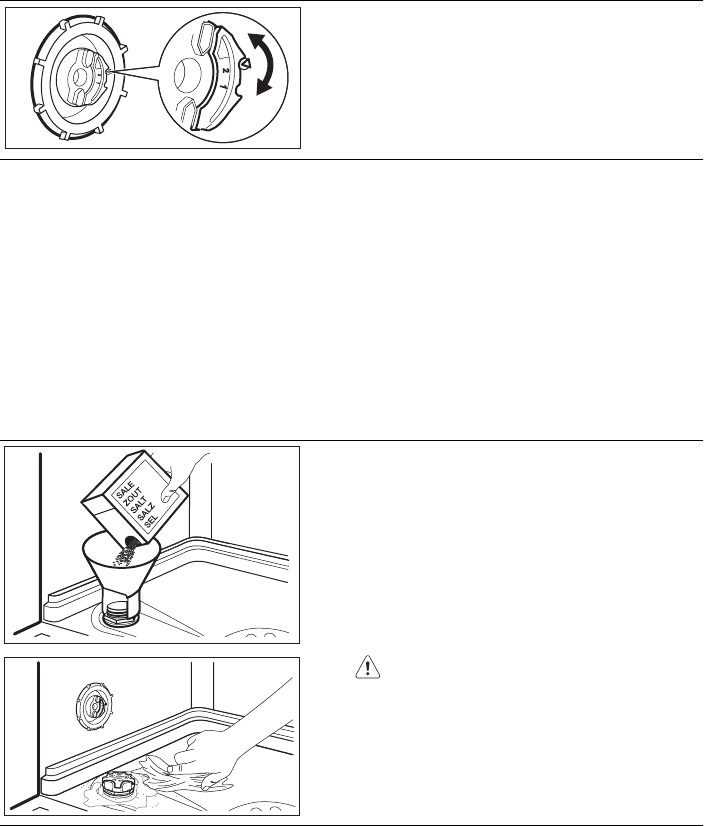 2
1

SALE
ZOUT
SALT
SALZ
SEL