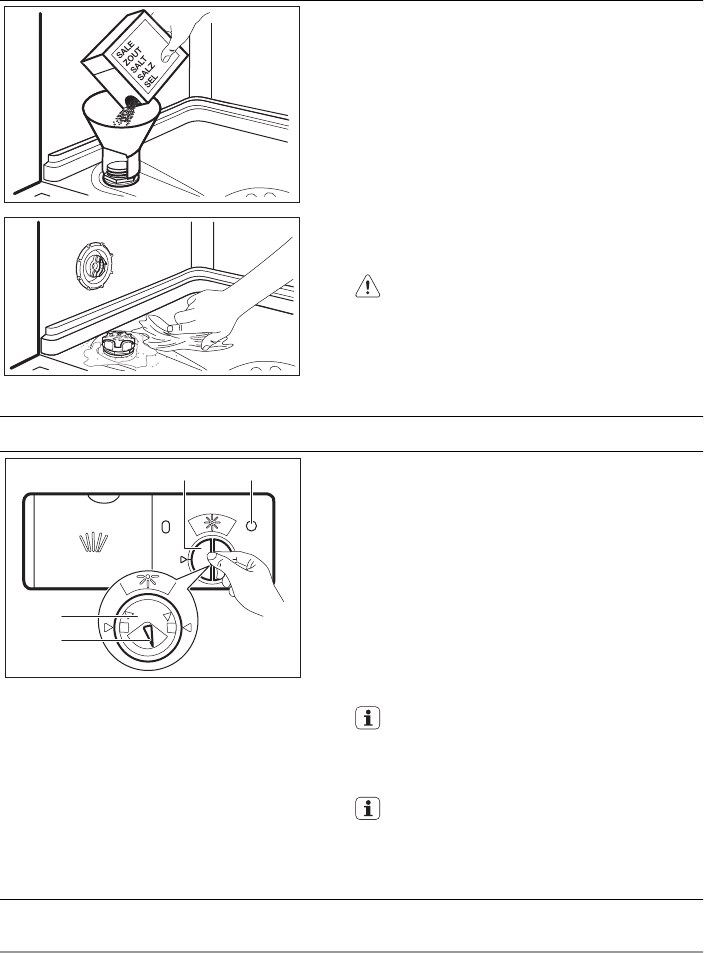 SALE
ZOUT
SALT
SALZ
SEL