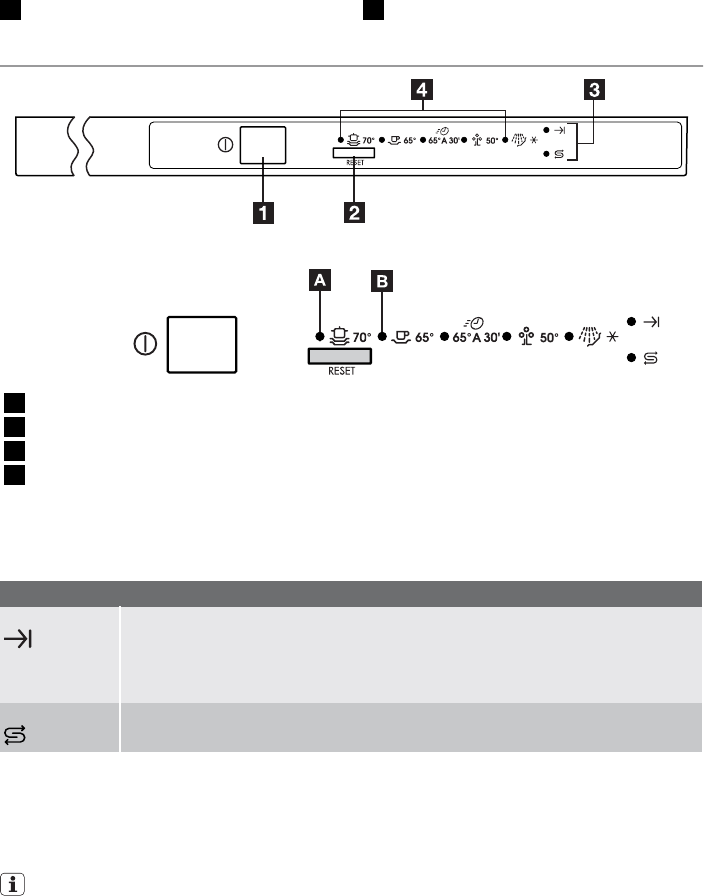 4
3
70° 65° 65° A 30' 50°
RESET
1
2

A
B
70° 65° 65° A 30' 50°
RESET