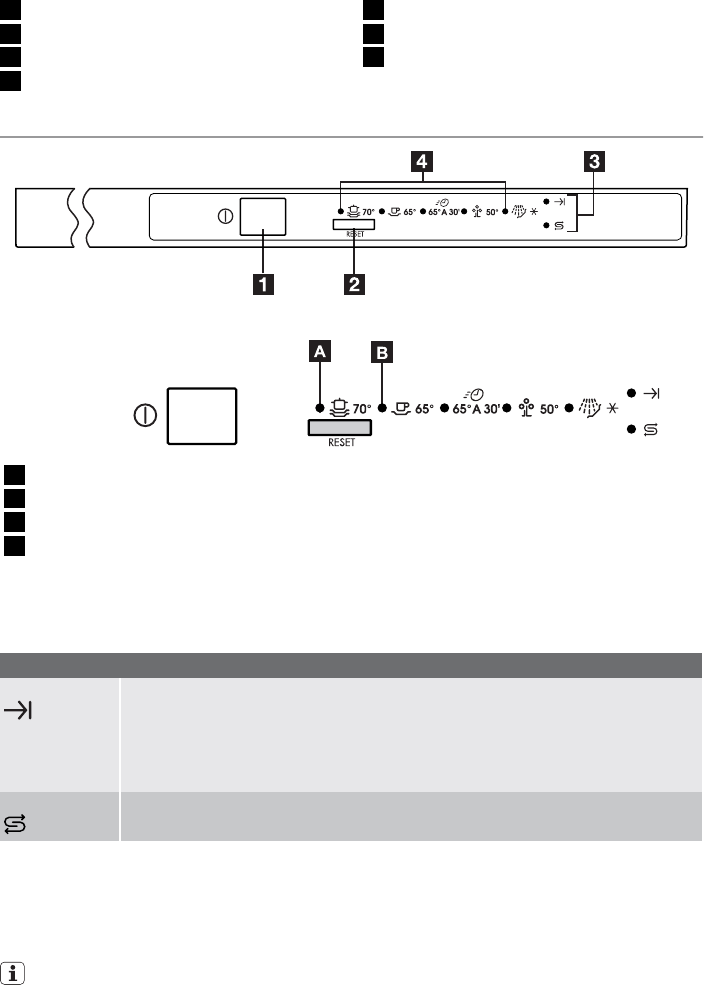 4

3

70° 65° 65° A 30' 50°

RESET

1

2

A

B

70° 65° 65° A 30' 50°

RESET