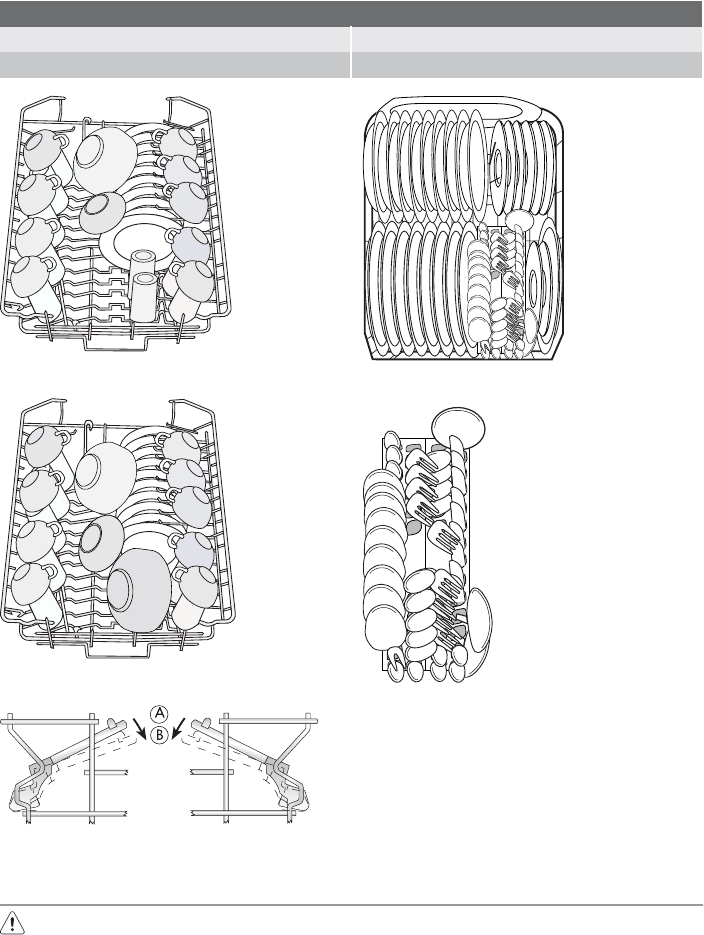 A

B