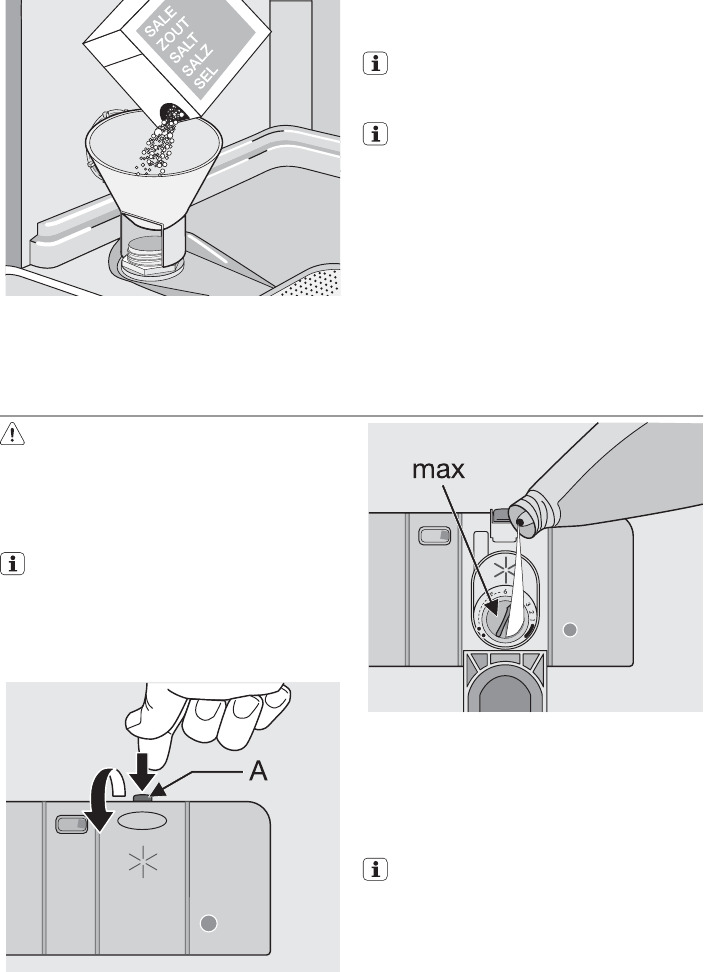 SALE
ZOUT
SALT
SALZ
SEL

max

A