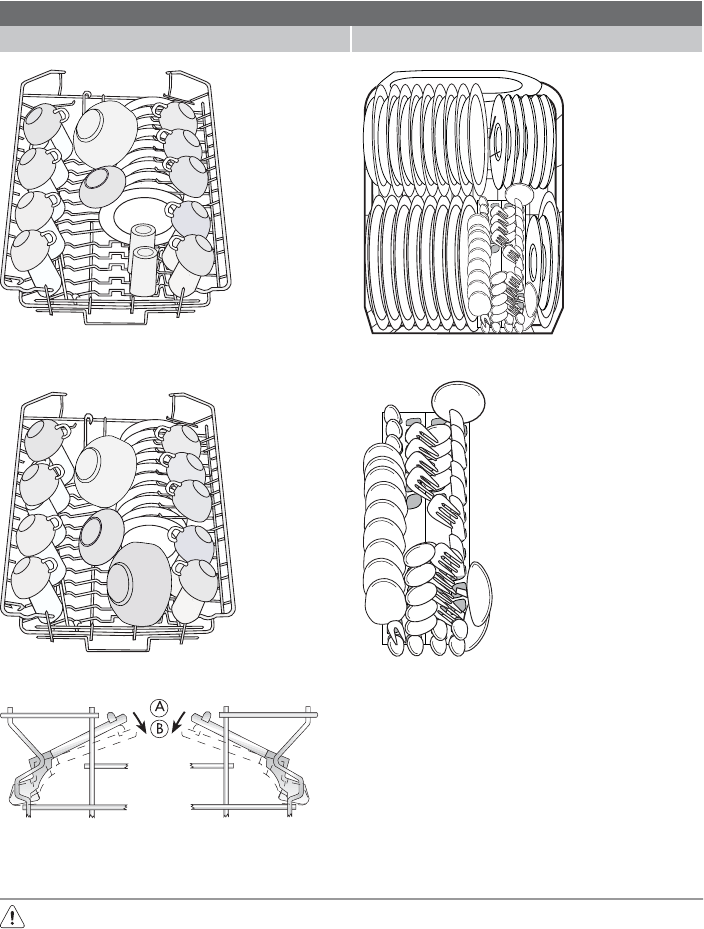 A
B