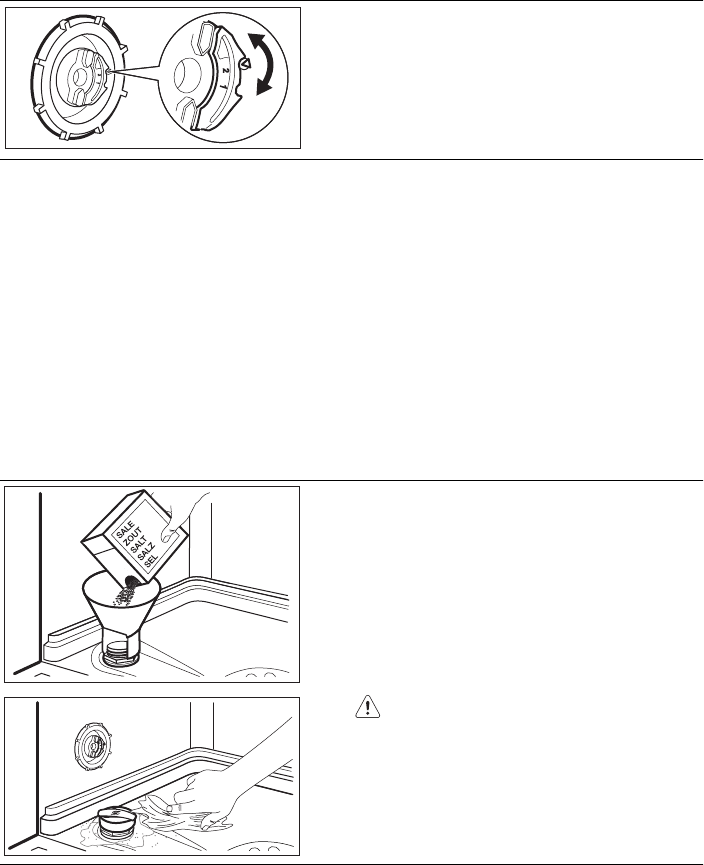 2
1

SALE
ZOUT
SALT
SALZ
SEL