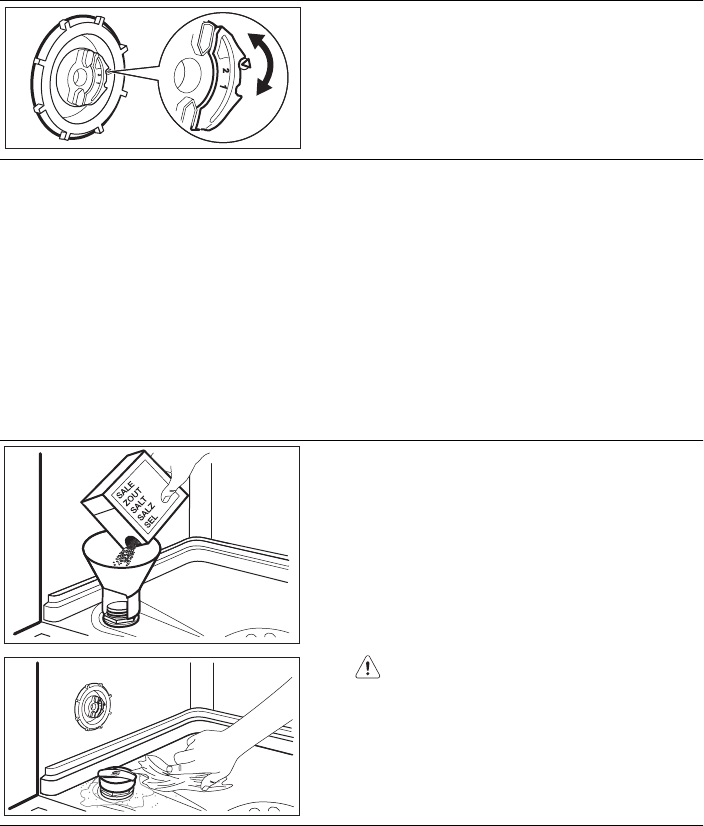 2
1

SALE
ZOUT
SALT
SALZ
SEL