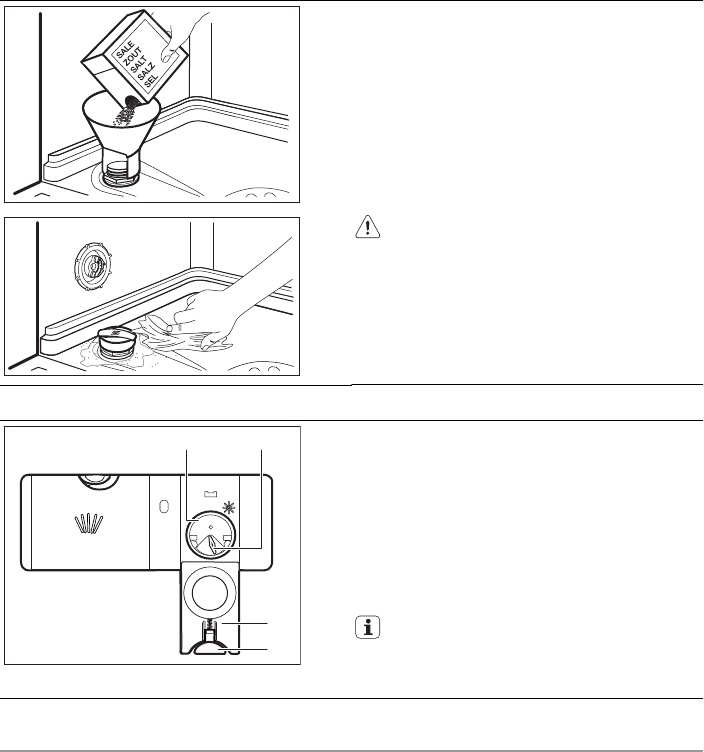 SALE
ZOUT
SALT
SALZ
SEL