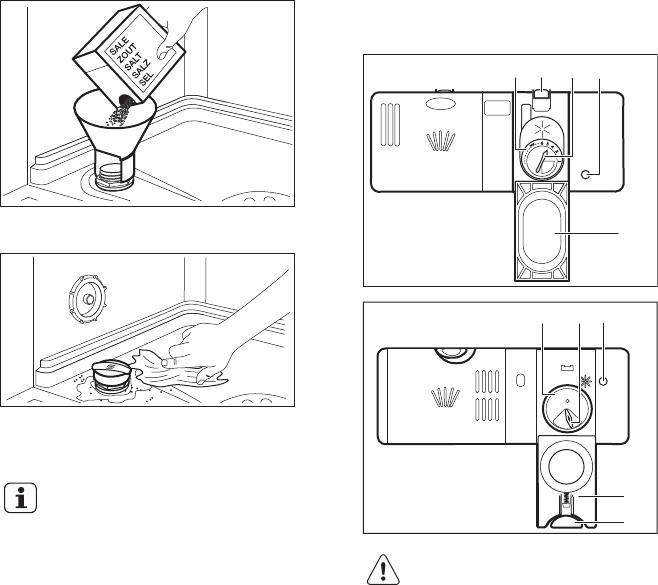 SALE
ZOUT
SALT
SALZ
SEL