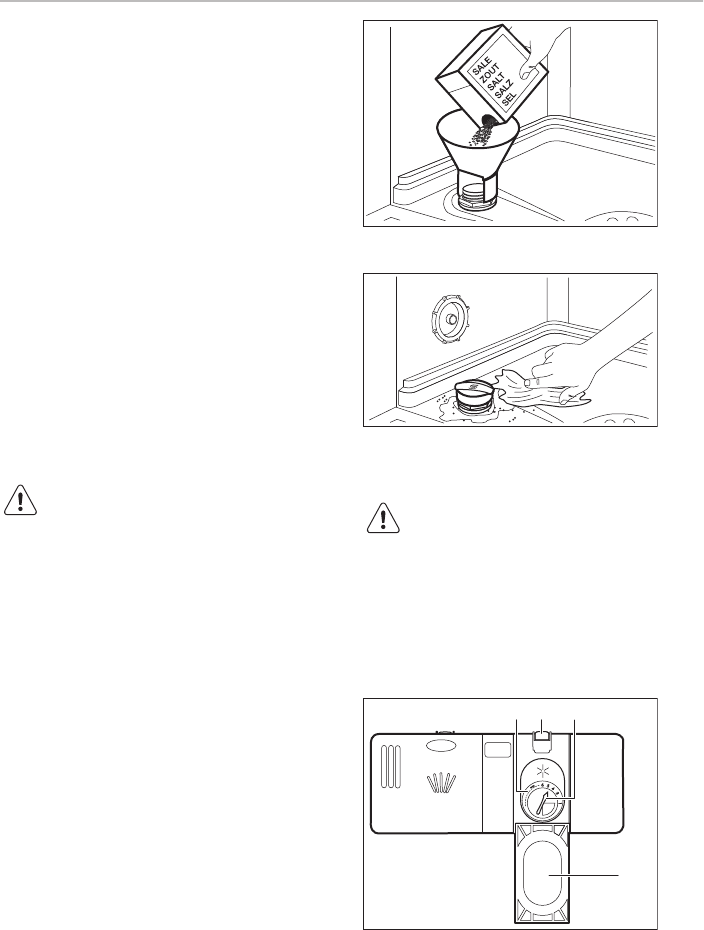 SALE
ZOUT
SALT
SALZ
SEL