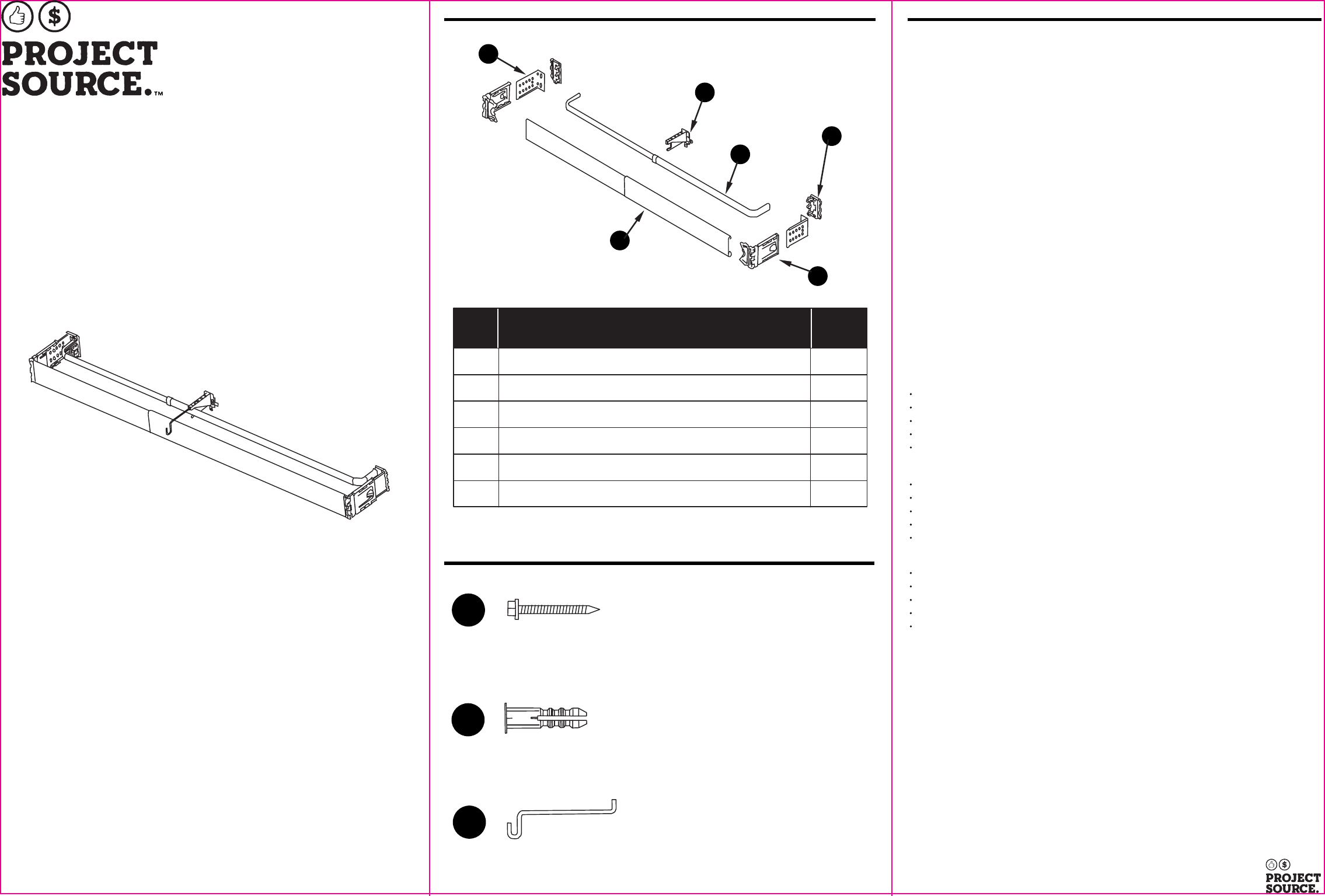 PROJECT SOURCE.™

PROJECT SOURCE.