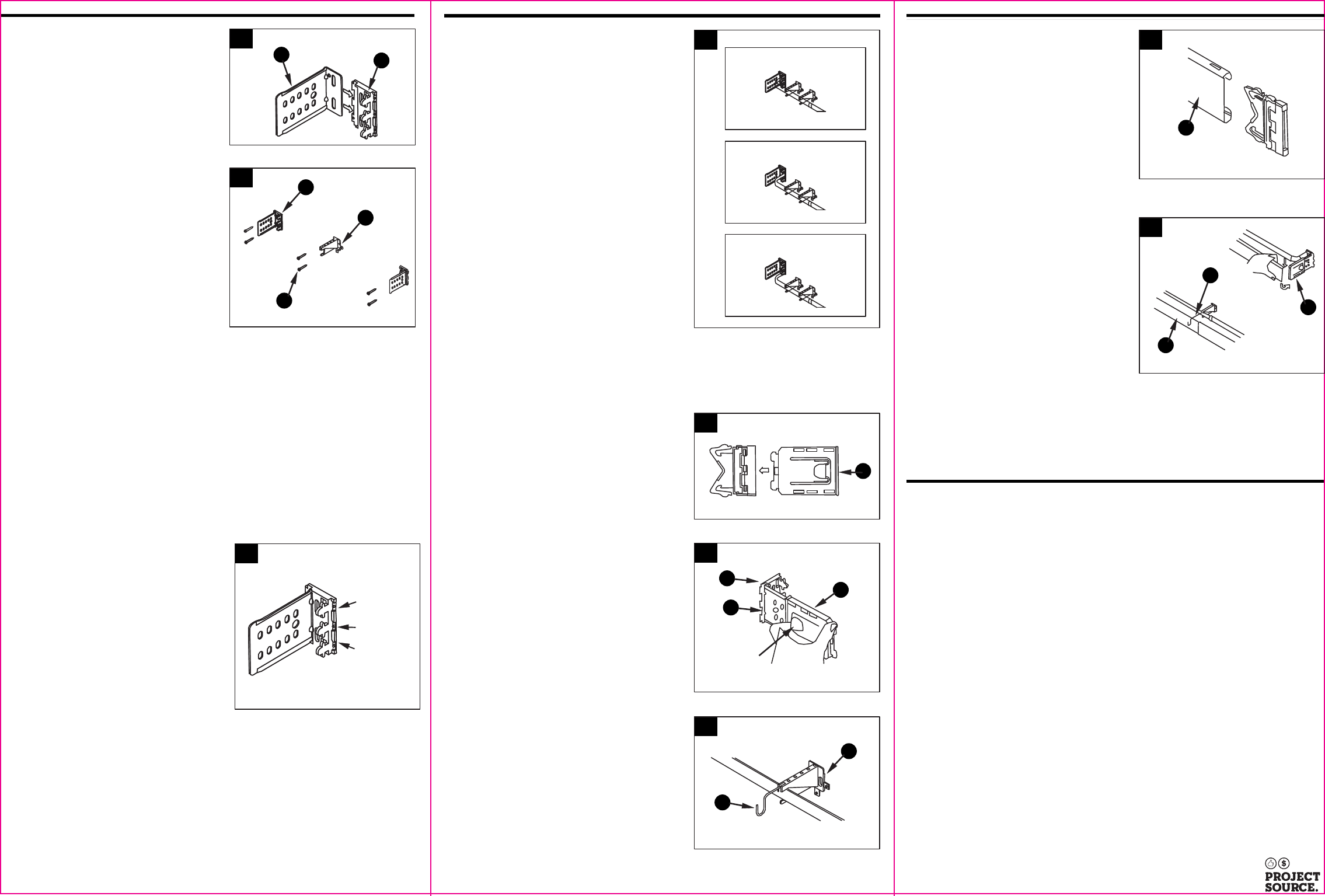 PROJECT SOURCE.