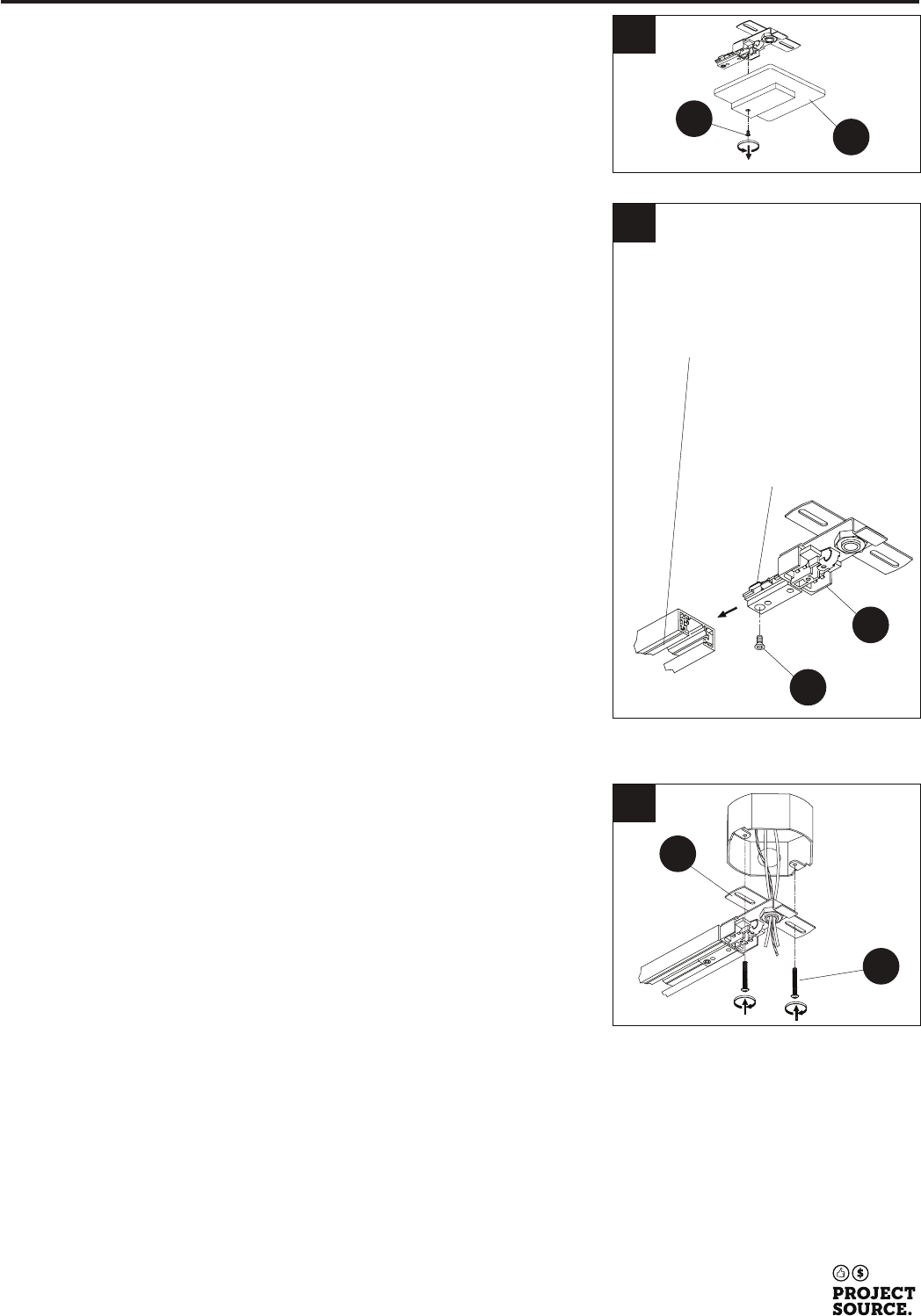 PROJECT SOURCE.