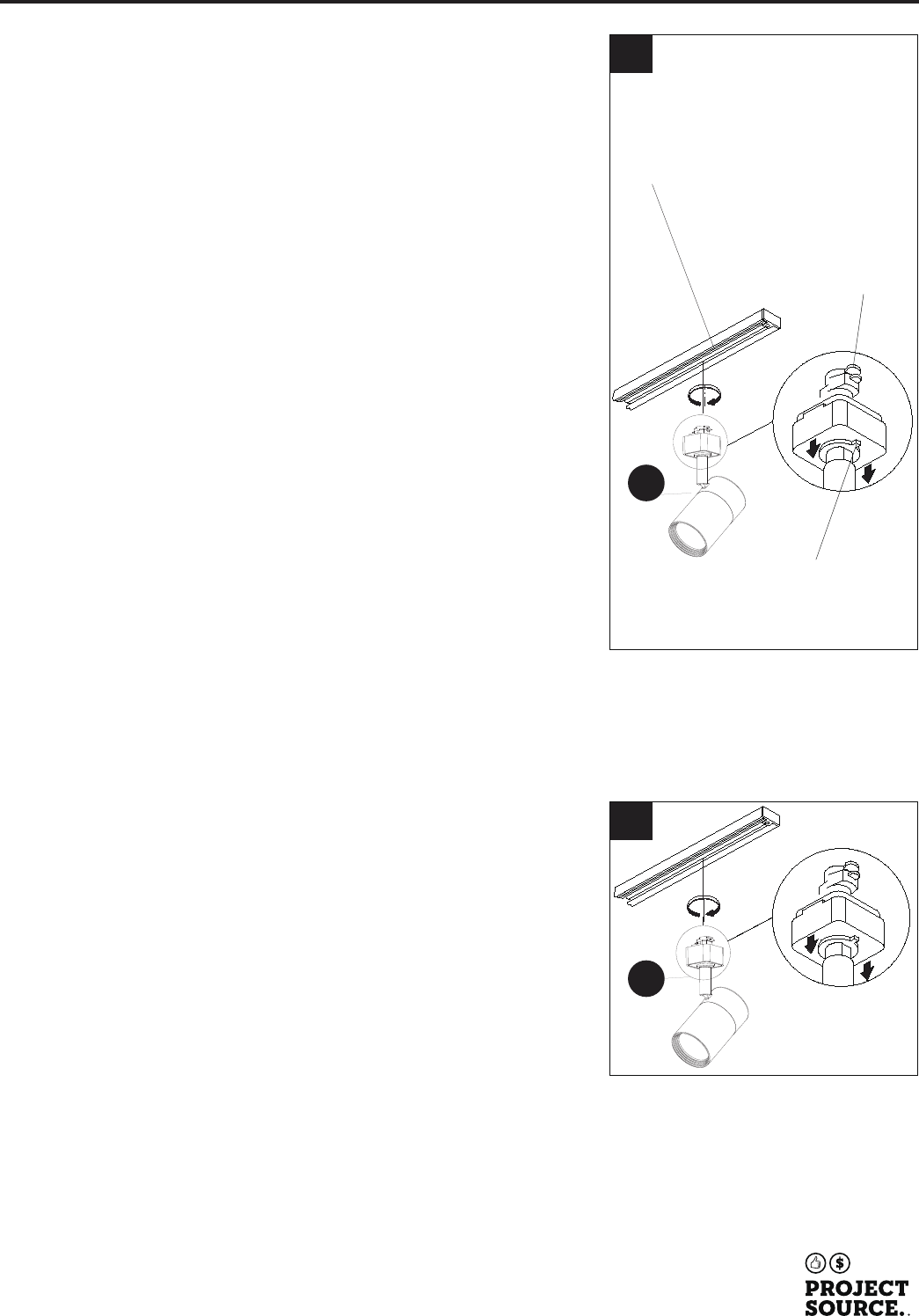 PROJECT SOURCE.