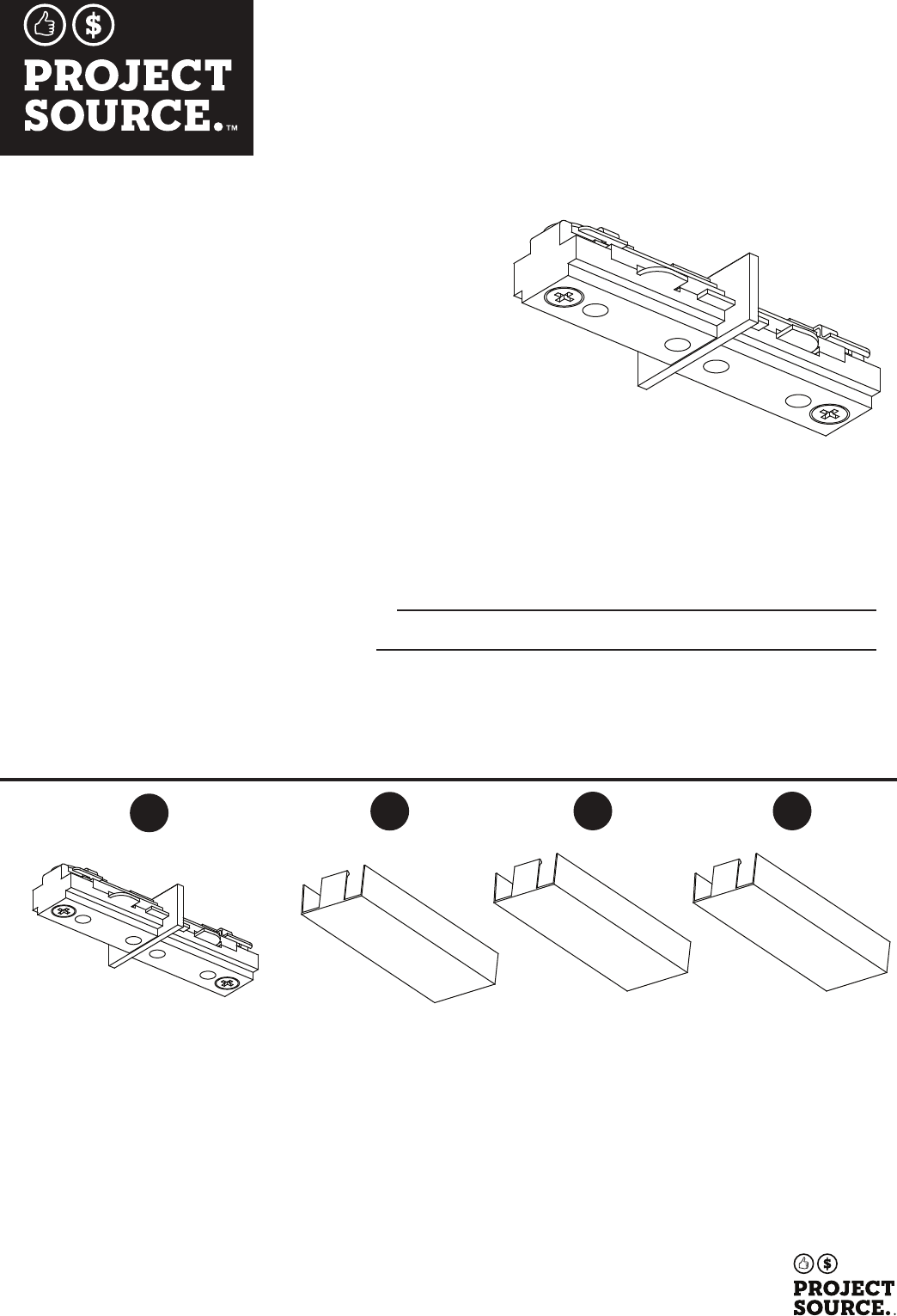 $
PROJECT SOURCE.™

$
PROJECT SOURCE.