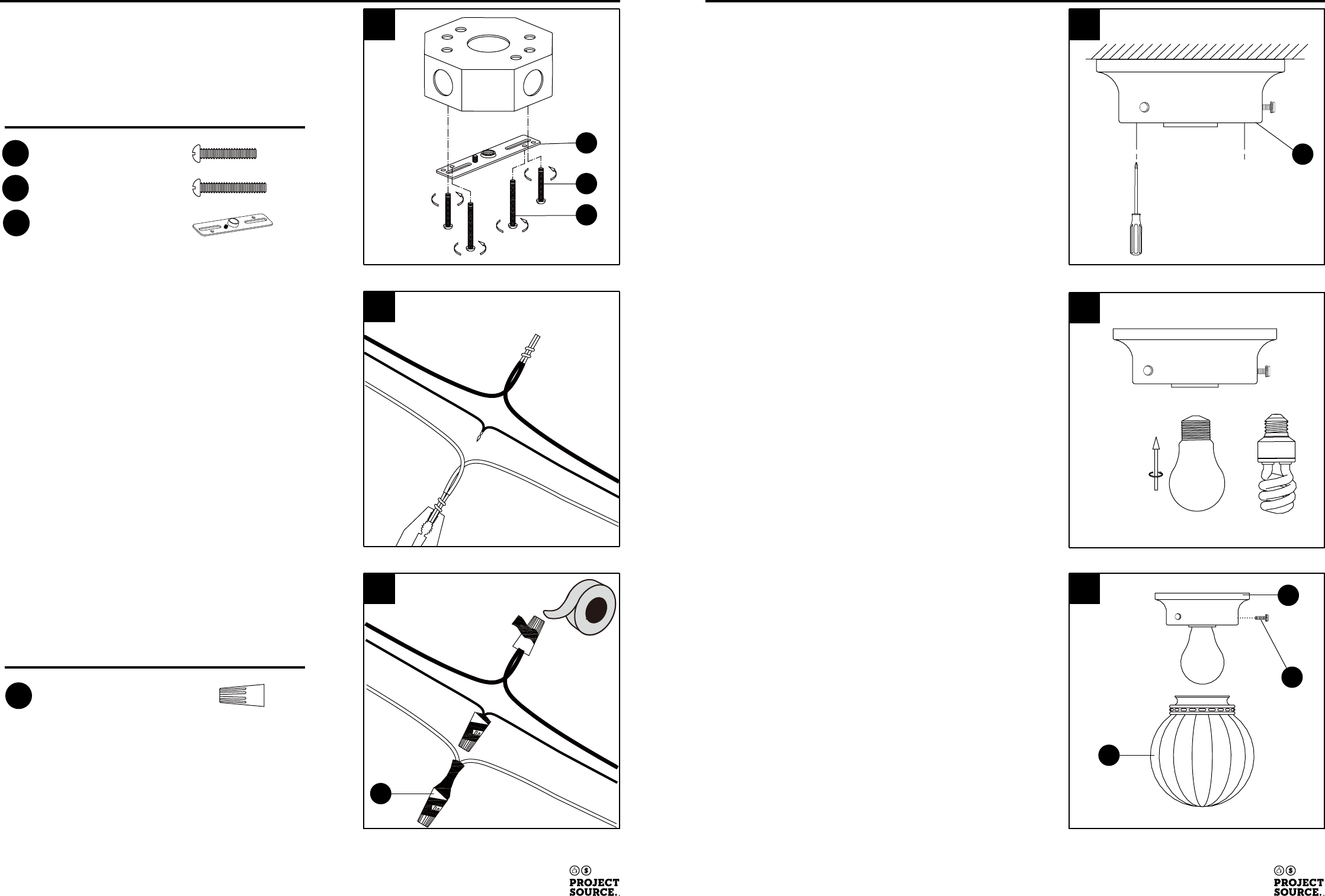 PROJECT SOURCE.

PROJECT SOURCE.