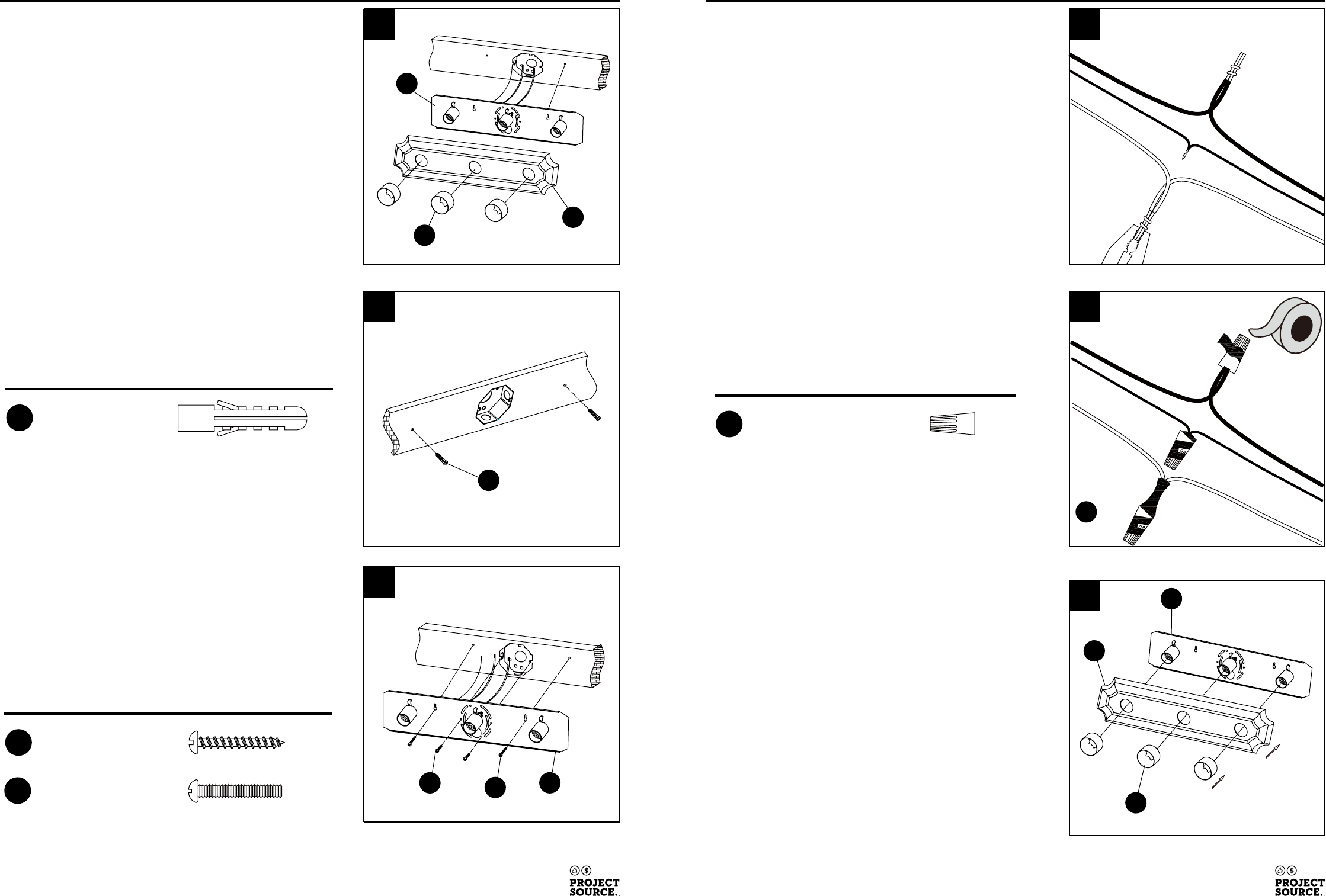 PROJECT SOURCE.

PROJECT SOURCE.