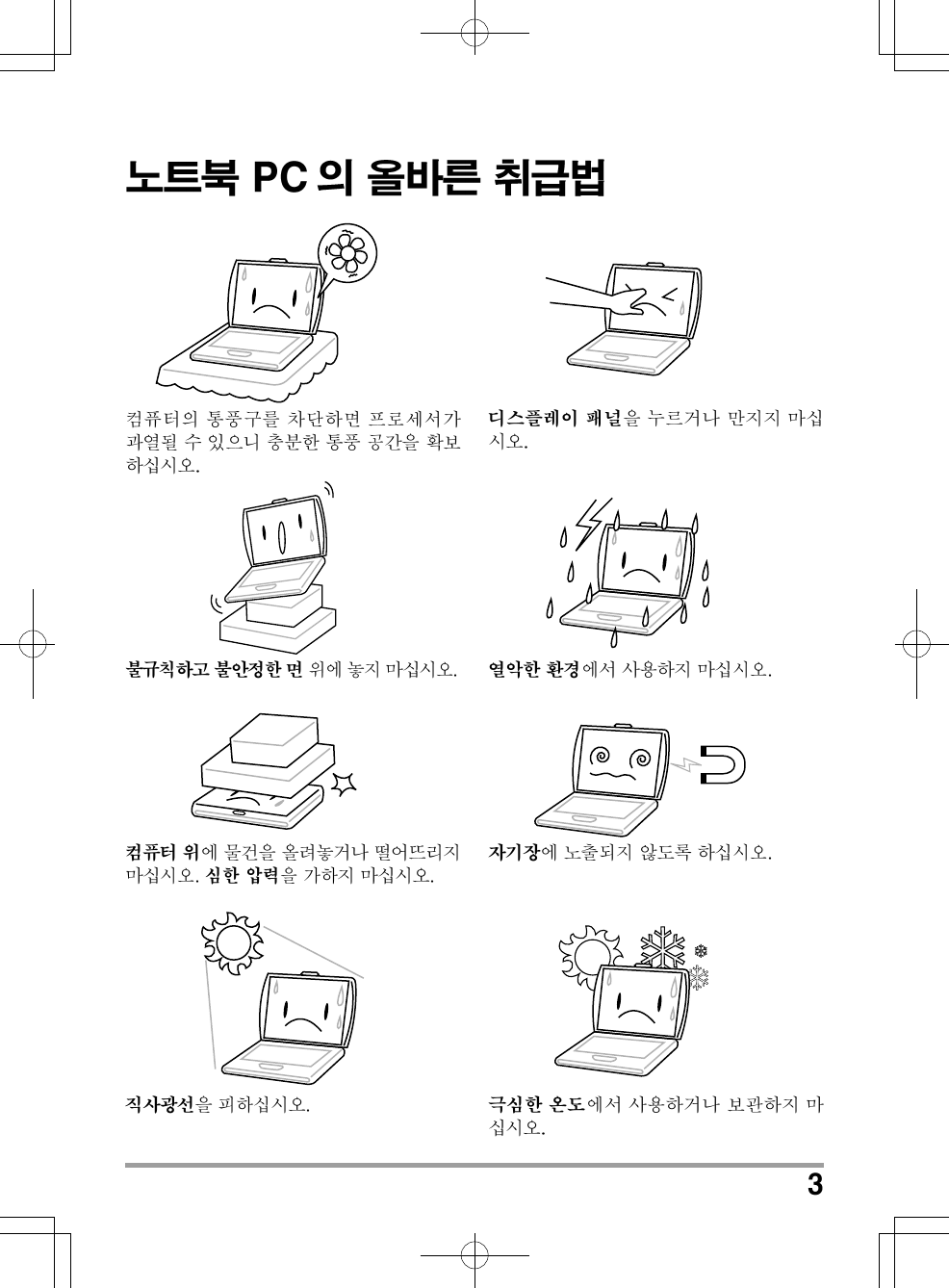 노트북 PC 의 올바른 취급법

컴퓨터의 통풍구를 차단하면 프로세서가 과열될 수 있으니 충분한 통풍 공간을 확보하십시오.

디스플레이 패널을 누르거나 만지지 마십시오.

불규칙하고 불안정한 면 위에 놓지 마십시오.

열악한 환경에서 사용하지 마십시오.

컴퓨터 위에 물건을 올려놓거나 떨어뜨리지 마십시오. 심한 압력을 가하지 마십시오.

자기장에 노출되지 않도록 하십시오.

직사광선을 피하십시오.

극심한 온도에서 사용하거나 보관하지 마십시오.

3