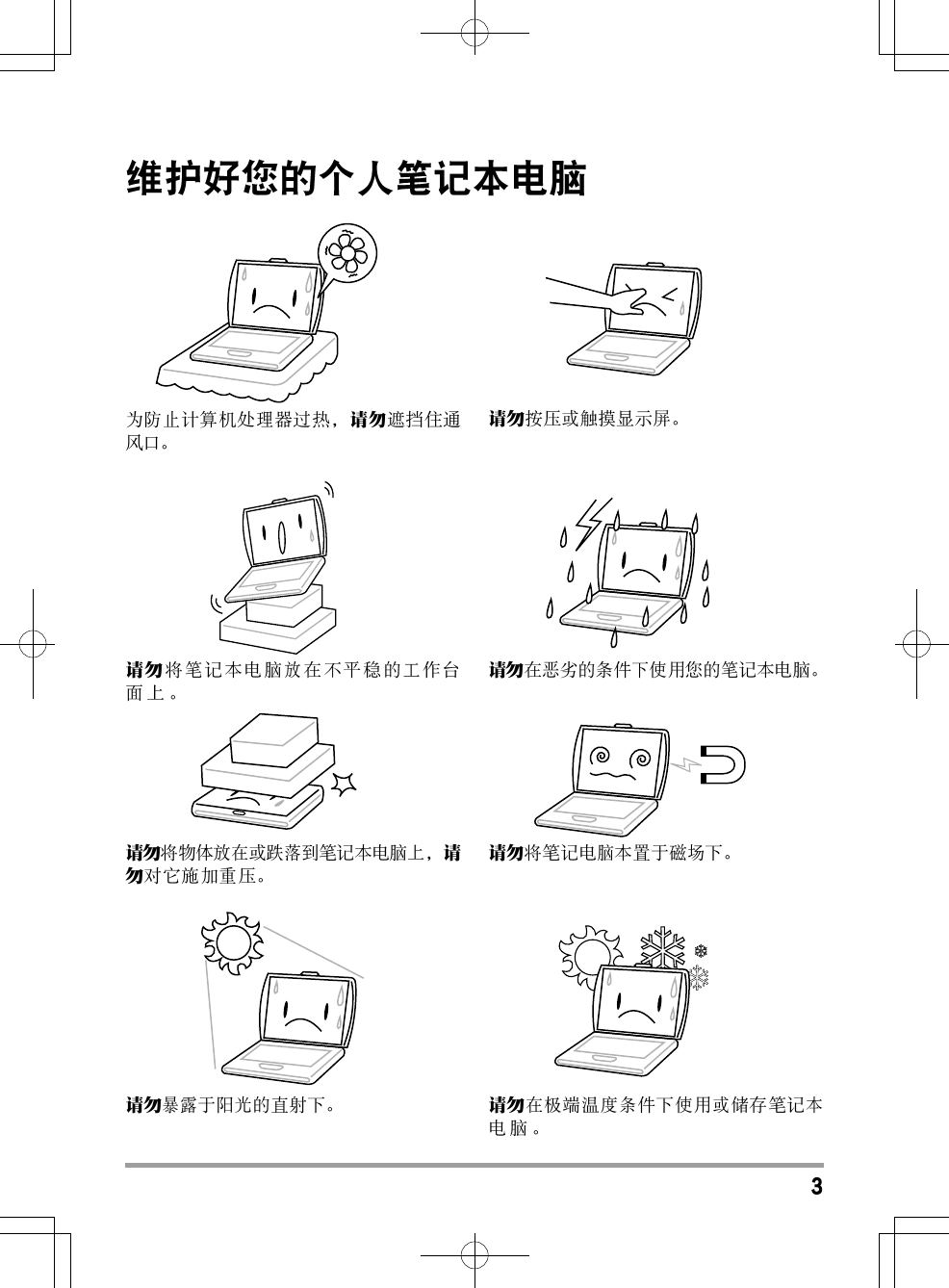 维护好您的个人笔记本电脑

为防止计算机处理器过热，请勿遮挡住通风口。

请勿按压或触摸显示屏。

请勿将笔记本电脑放在不平稳的工作台面上。

请勿在恶劣的条件下使用您的笔记本电脑。

请勿将物体放在或跌落到笔记本电脑上，请勿对它施加重压。

请勿将笔记电脑本置于磁场下。

请勿暴露于阳光的直射下。

请勿在极端温度条件下使用或储存笔记本电脑。

3