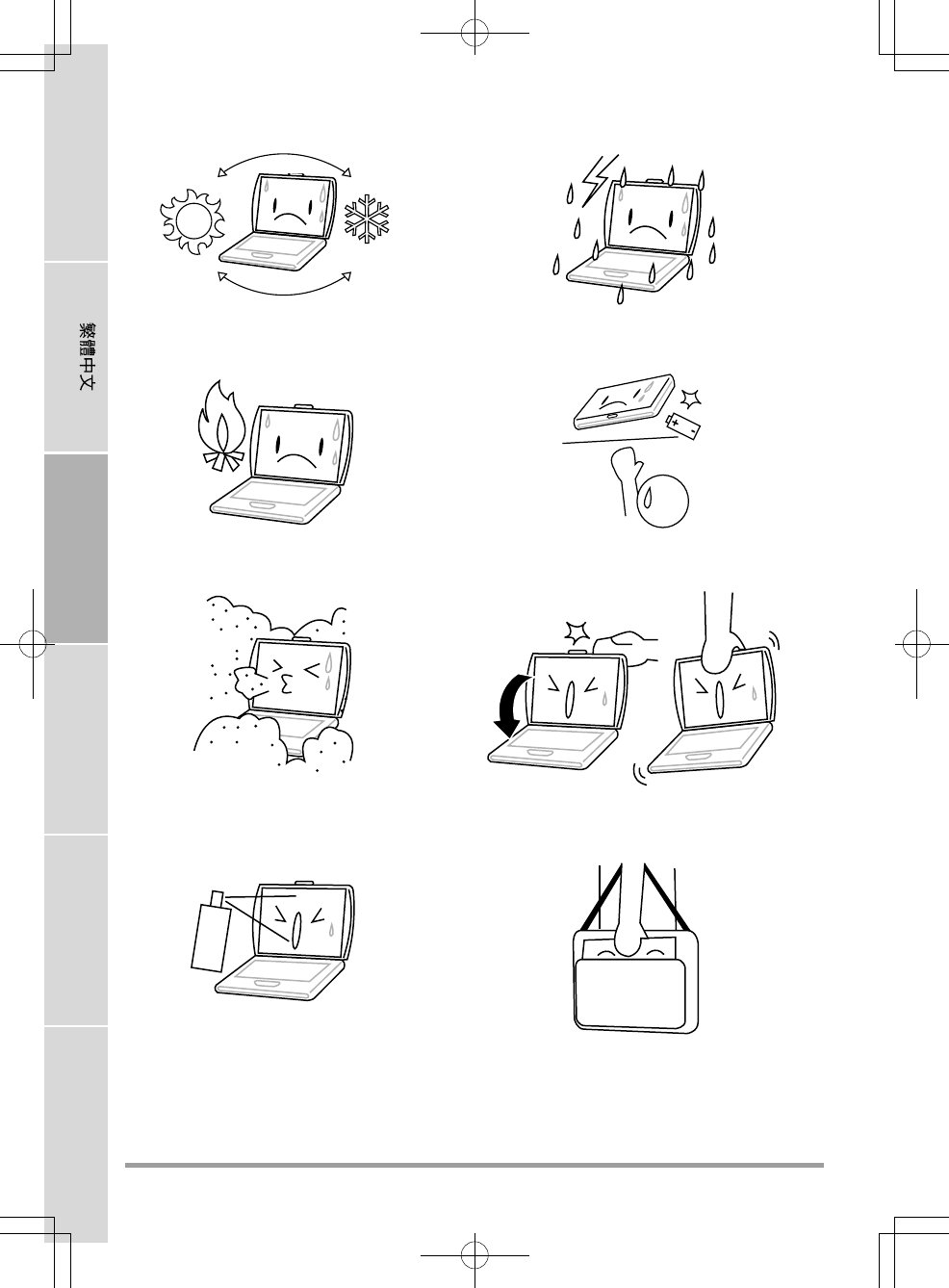 繁體中文